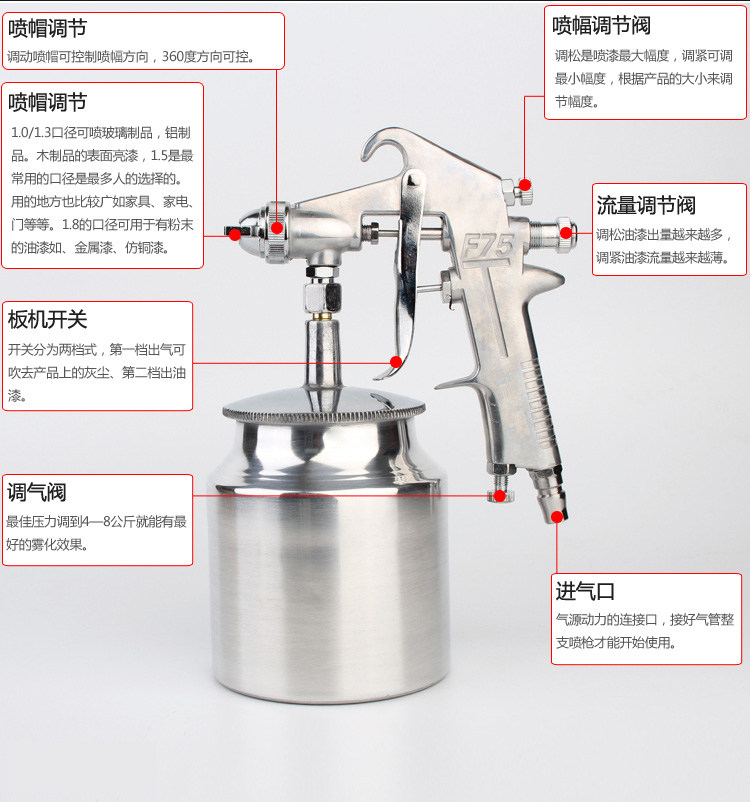 喷帽调节
调动喷帽可控制喷幅方向，360度方向可控。

喷帽调节
1.0/1.3口径可喷玻璃制品，铝制品。木制品的表面亮漆，1.5是最常用的口径是最多人的选择的。用的地方也比较广如家具、家电、门等等。1.8的口径可用于有粉末的油漆如、金属漆、仿铜漆。

板机开关
开关分为两档式，第一档出气可吹去产品上的灰尘、第二档出油漆。

调气阀
最佳压力调到4—8公斤就能有最好的雾化效果。

喷幅调节阀
调松是喷漆最大幅度，调紧可调最小幅度，根据产品的大小来调节幅度。

流量调节阀
调松油漆出量越来越多，调紧油漆流量越来越薄。

F75

进气口
气源动力的连接口，接好气管整支喷枪才能开始使用。