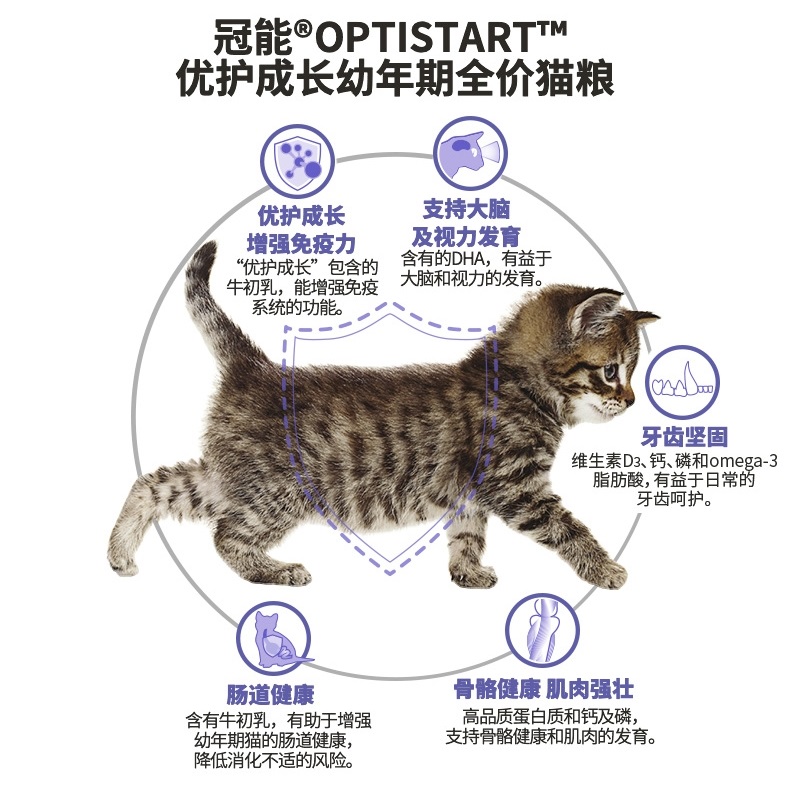 冠能®OPTISTART™
优护成长幼年期全价猫粮

优护成长
增强免疫力
“优护成长”包含的牛初乳，能增强免疫系统的功能。

支持大脑
及视力发育
含有的DHA，有益于大脑和视力的发育。

牙齿坚固
维生素$D_3$、钙、磷和omega-3脂肪酸，有益于日常的牙齿呵护。

肠道健康
含有牛初乳，有助于增强幼年期猫的肠道健康，降低消化不适的风险。

骨骼健康 肌肉强壮
高品质蛋白质和钙及磷，支持骨骼健康和肌肉的发育。