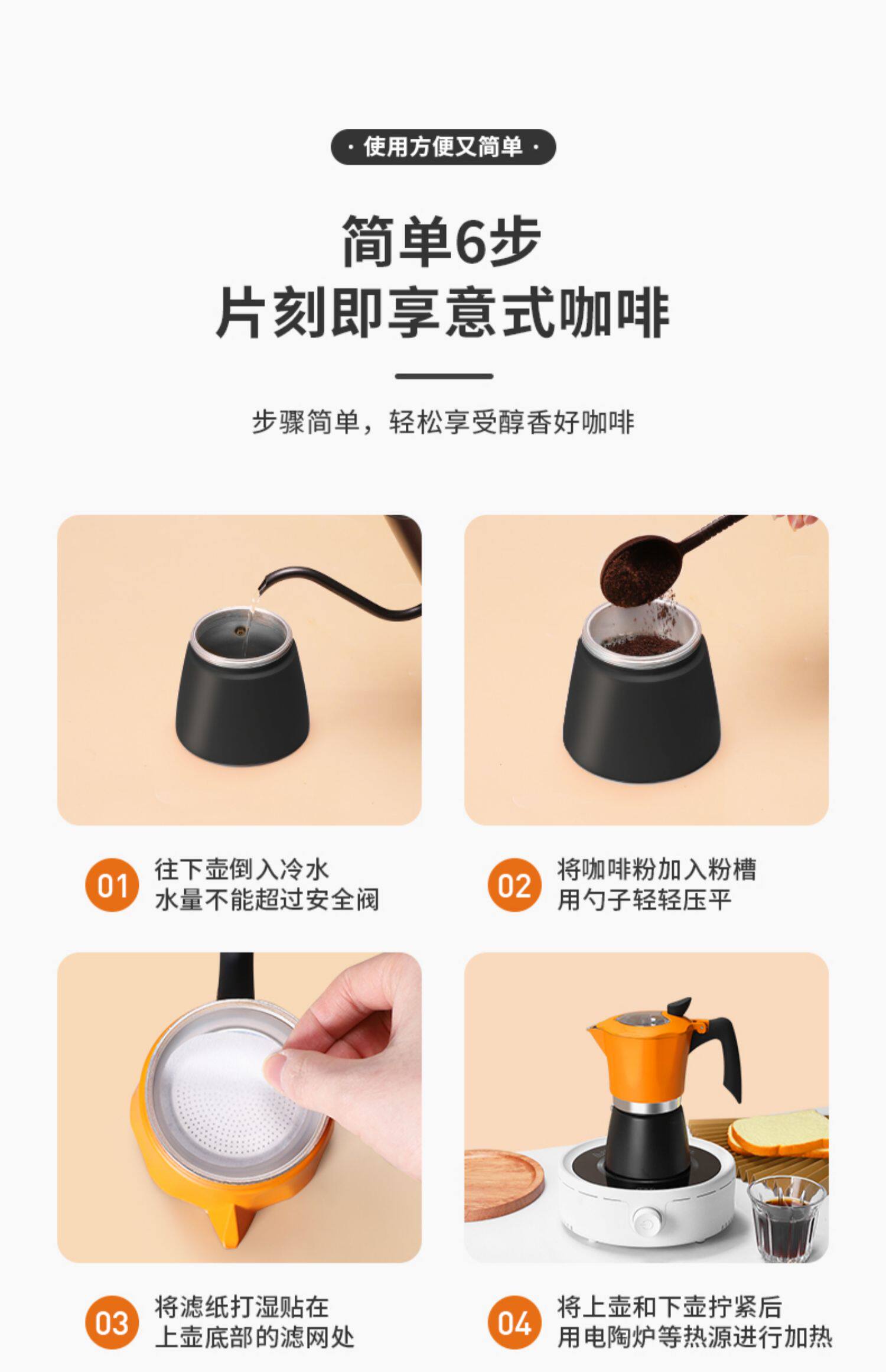 · 使用方便又简单 ·

简单6步
片刻即享意式咖啡

步骤简单，轻松享受醇香好咖啡

01 往下壶倒入冷水
水量不能超过安全阀

02 将咖啡粉加入粉槽
用勺子轻轻压平

03 将滤纸打湿贴在
上壶底部的滤网处

04 将上壶和下壶拧紧后
用电陶炉等热源进行加热