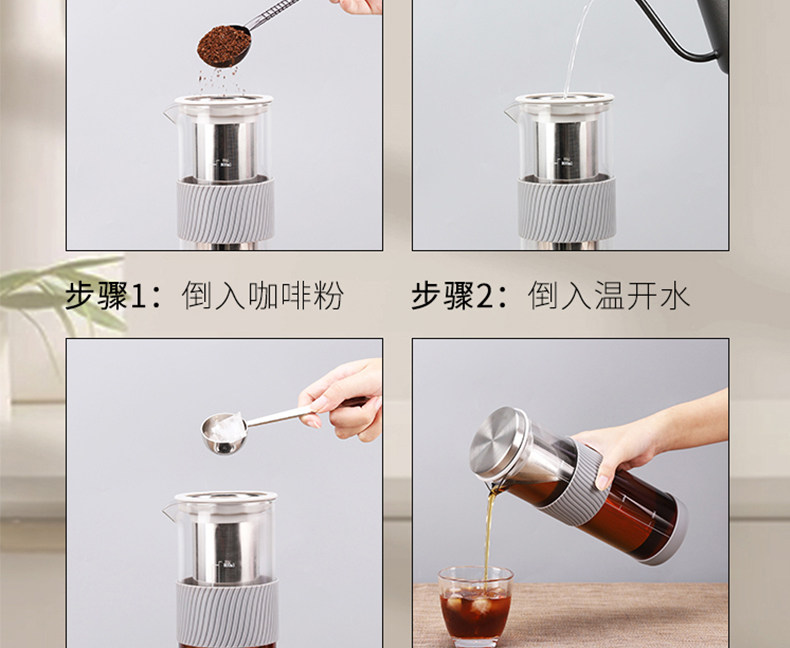 步骤1：倒入咖啡粉

步骤2：倒入温开水