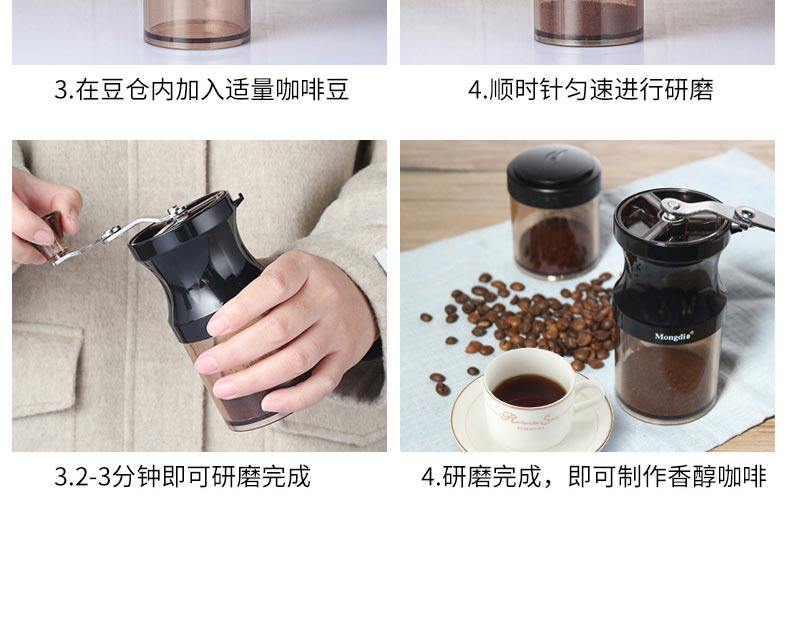 3.在豆仓内加入适量咖啡豆

4.顺时针匀速进行研磨

Mongdio

3.2-3分钟即可研磨完成

4.研磨完成，即可制作香醇咖啡