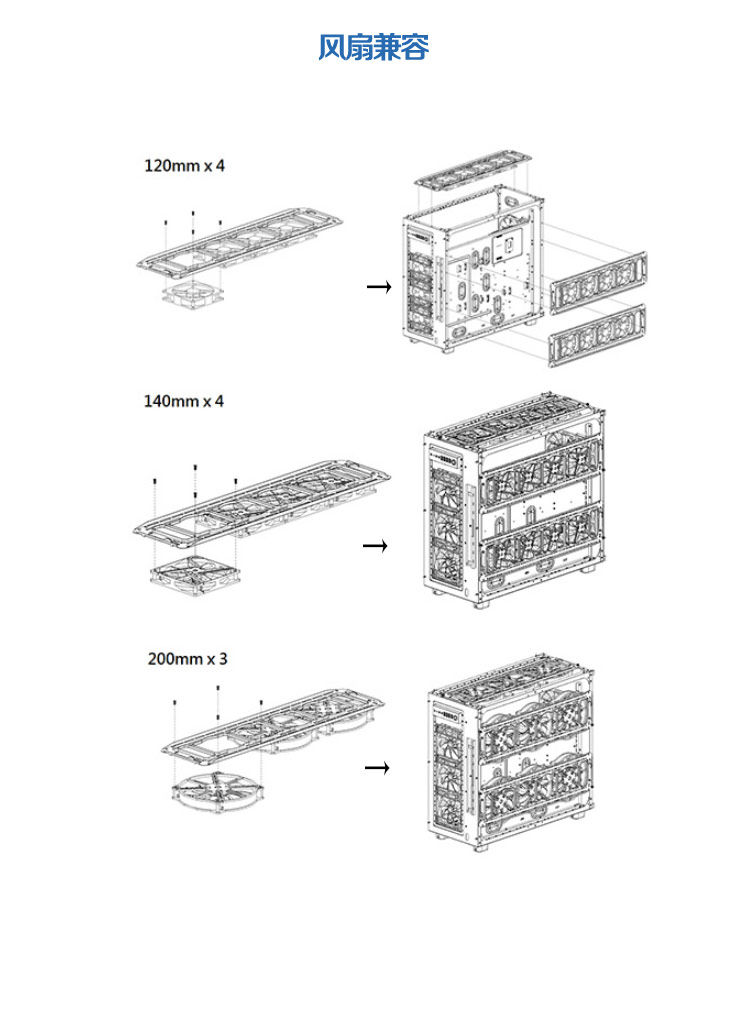 风扇兼容

120mm x 4

140mm x 4

200mm x 3