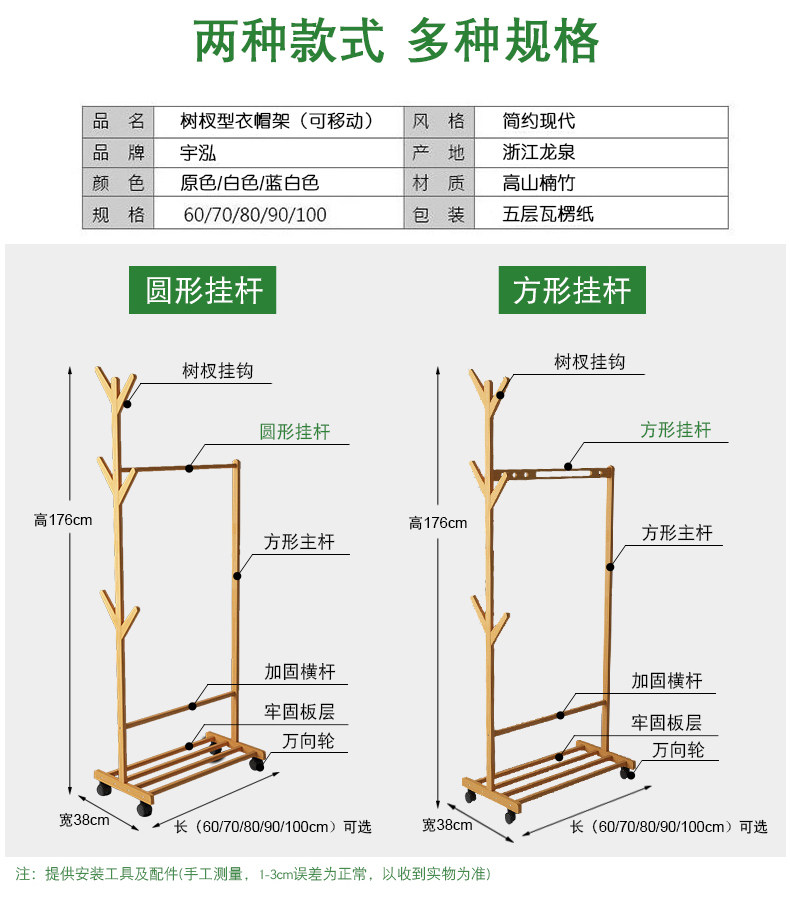 两种款式 多种规格

| 品 名 | 树杈型衣帽架（可移动） | 风 格 | 简约现代 |
|---|---|---|---|
| 品 牌 | 宇泓 | 产 地 | 浙江龙泉 |
| 颜 色 | 原色/白色/蓝白色 | 材 质 | 高山楠竹 |
| 规 格 | 60/70/80/90/100 | 包 装 | 五层瓦楞纸 |

圆形挂杆

树杈挂钩
圆形挂杆
高176cm
方形主杆
加固横杆
牢固板层
万向轮
宽38cm
长（60/70/80/90/100cm）可选

方形挂杆

树杈挂钩
方形挂杆
高176cm
方形主杆
加固横杆
牢固板层
万向轮
宽38cm
长（60/70/80/90/100cm）可选

注：提供安装工具及配件(手工测量，1-3cm误差为正常，以收到实物为准)