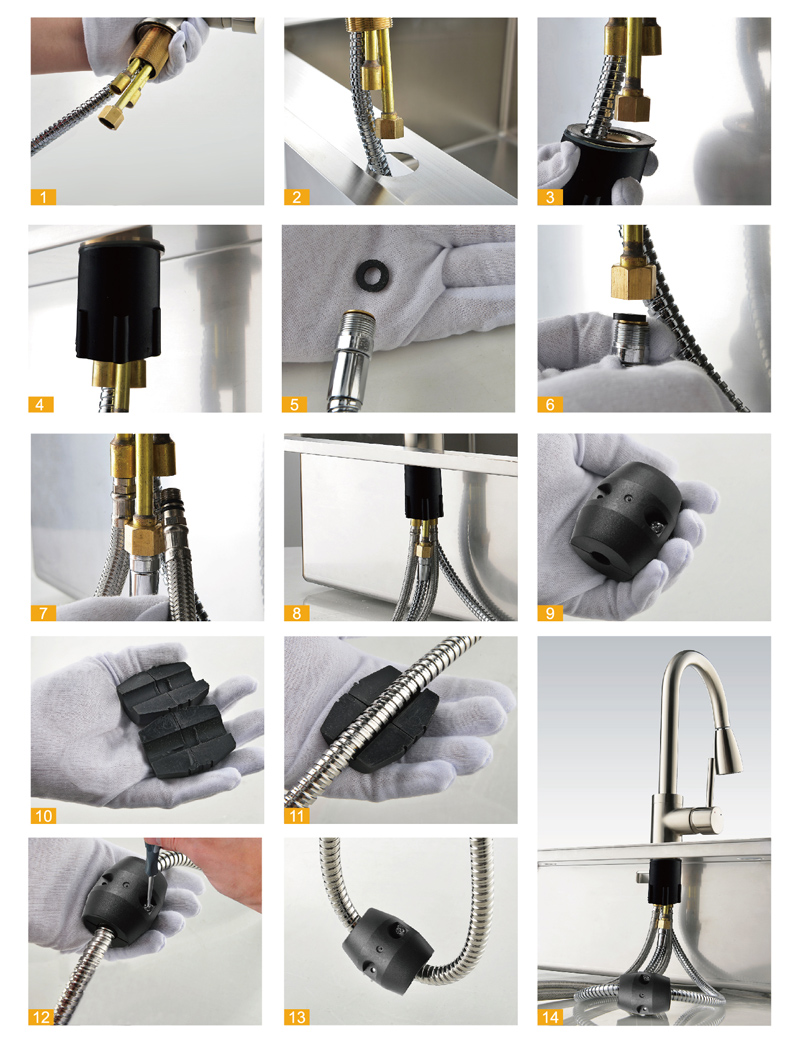 1

2

3

4

5

6

7

8

9

10

11

12

13

14