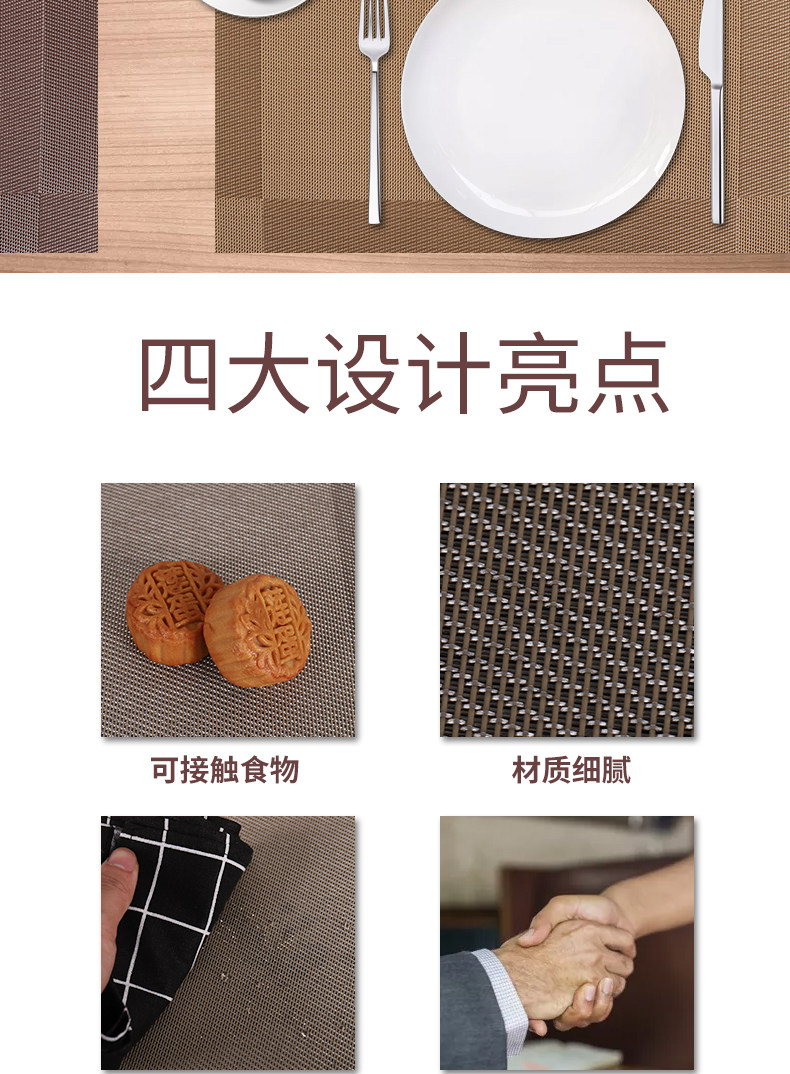 四大设计亮点

可接触食物

材质细腻