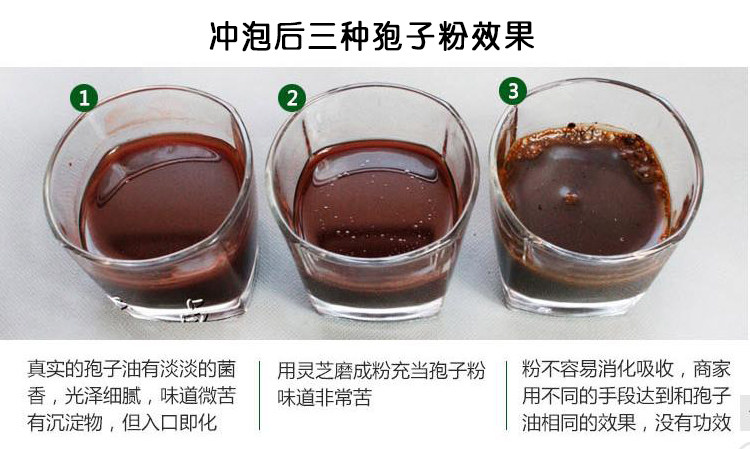 冲泡后三种孢子粉效果

1

2

3

真实的孢子油有淡淡的菌香，光泽细腻，味道微苦有沉淀物，但入口即化

用灵芝磨成粉充当孢子粉味道非常苦

粉不容易消化吸收，商家用不同的手段达到和孢子油相同的效果，没有功效