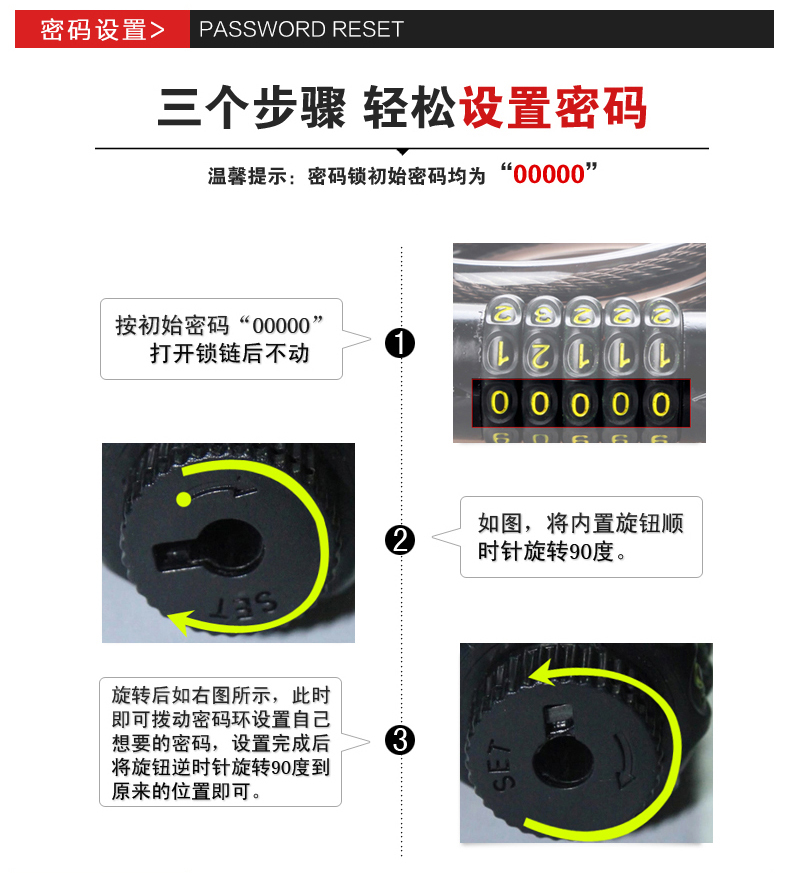 密码设置>　PASSWORD RESET

三个步骤 轻松设置密码

温馨提示：密码锁初始密码均为“00000”

按初始密码“00000”打开锁链后不动

❶

2 3 2 2 2
1 2 1 1 1
0 0 0 0 0

SET

❷

如图，将内置旋钮顺时针旋转90度。

旋转后如右图所示，此时即可拨动密码环设置自己想要的密码，设置完成后将旋钮逆时针旋转90度到原来的位置即可。

❸

SET