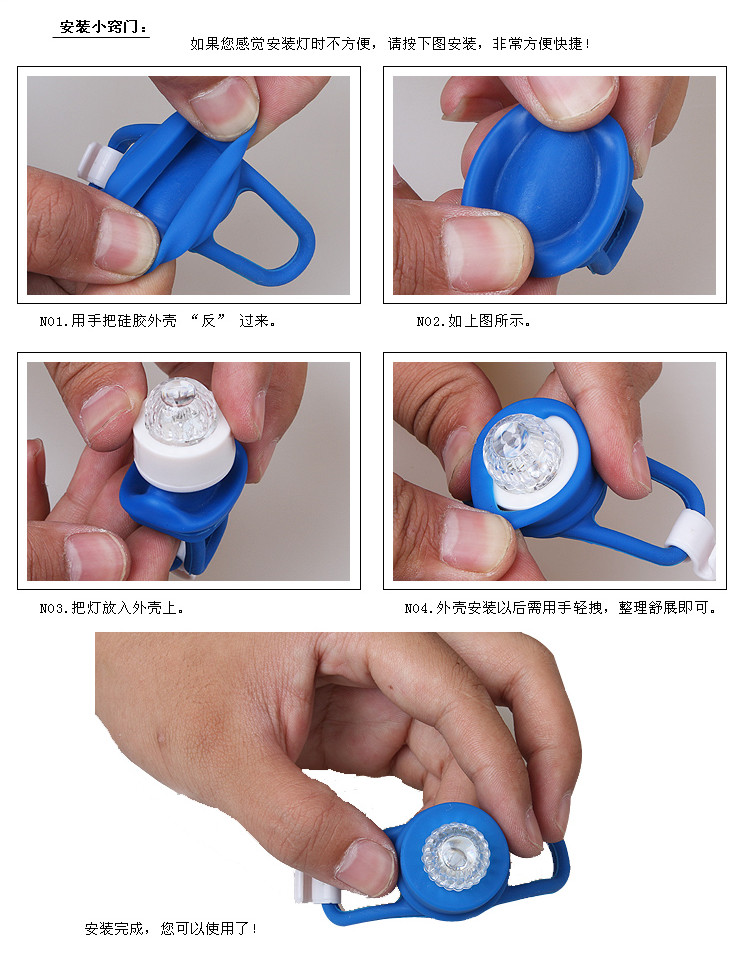 安装小窍门：

如果您感觉安装灯时不方便，请按下图安装，非常方便快捷！

NO1.用手把硅胶外壳 “反” 过来。

NO2.如上图所示。

NO3.把灯放入外壳上。

NO4.外壳安装以后需用手轻拽，整理舒展即可。

安装完成，您可以使用了！