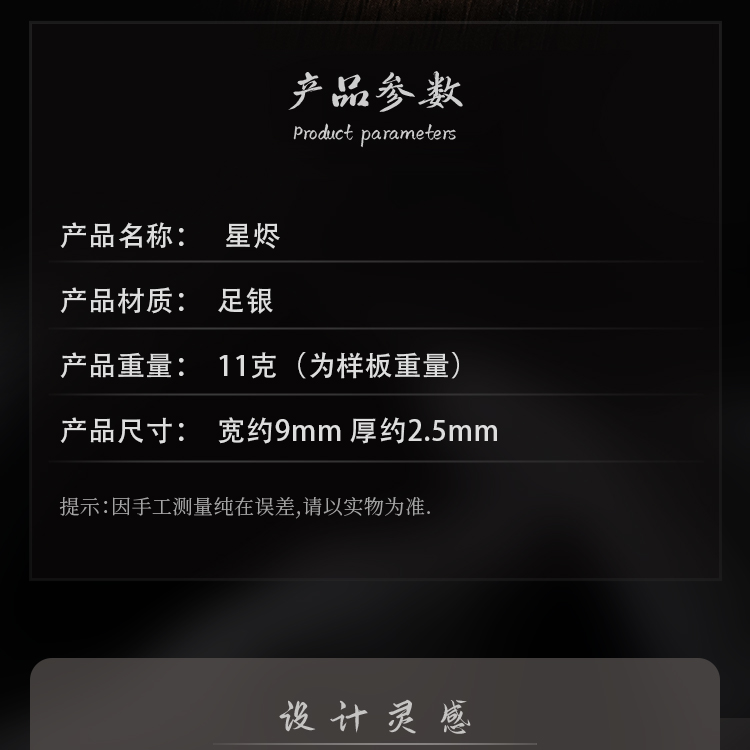 产品参数
Product parameters

产品名称： 星烬

产品材质： 足银

产品重量： 11克（为样板重量）

产品尺寸： 宽约9mm 厚约2.5mm

提示:因手工测量纯在误差,请以实物为准.

设计灵感