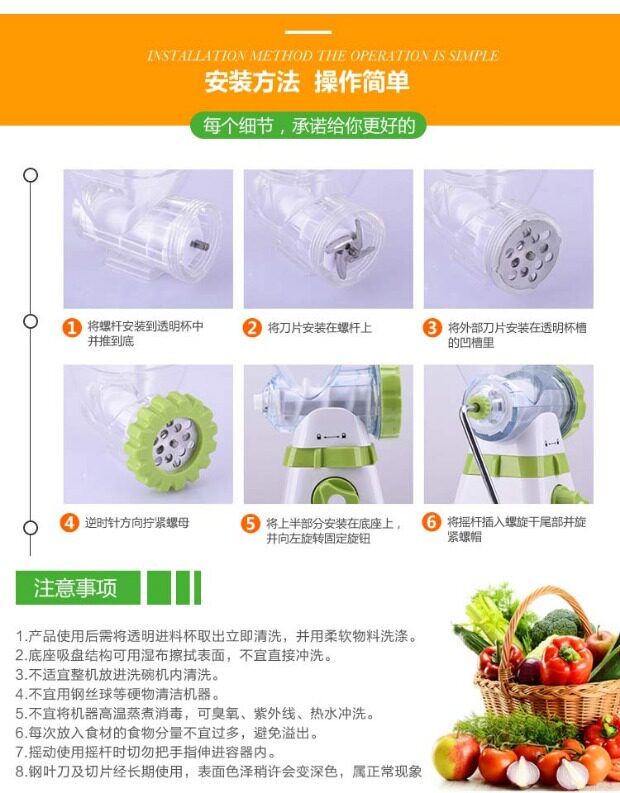 INSTALLATION METHOD THE OPERATION IS SIMPLE

安装方法 操作简单

每个细节，承诺给你更好的

1 将螺杆安装到透明杯中并推到底

2 将刀片安装在螺杆上

3 将外部刀片安装在透明杯槽的凹槽里

4 逆时针方向拧紧螺母

5 将上半部分安装在底座上，并向左旋转固定旋钮

6 将摇杆插入螺旋干尾部并旋紧螺帽

注意事项

1.产品使用后需将透明进料杯取出立即清洗，并用柔软物料洗涤。
2.底座吸盘结构可用湿布擦拭表面，不宜直接冲洗。
3.不适宜整机放进洗碗机内清洗。
4.不宜用钢丝球等硬物清洁机器。
5.不宜将机器高温蒸煮消毒，可臭氧、紫外线、热水冲洗。
6.每次放入食材的食物分量不宜过多，避免溢出。
7.摇动使用摇杆时切勿把手指伸进容器内。
8.钢叶刀及切片经长期使用，表面色泽稍许会变深色，属正常现象