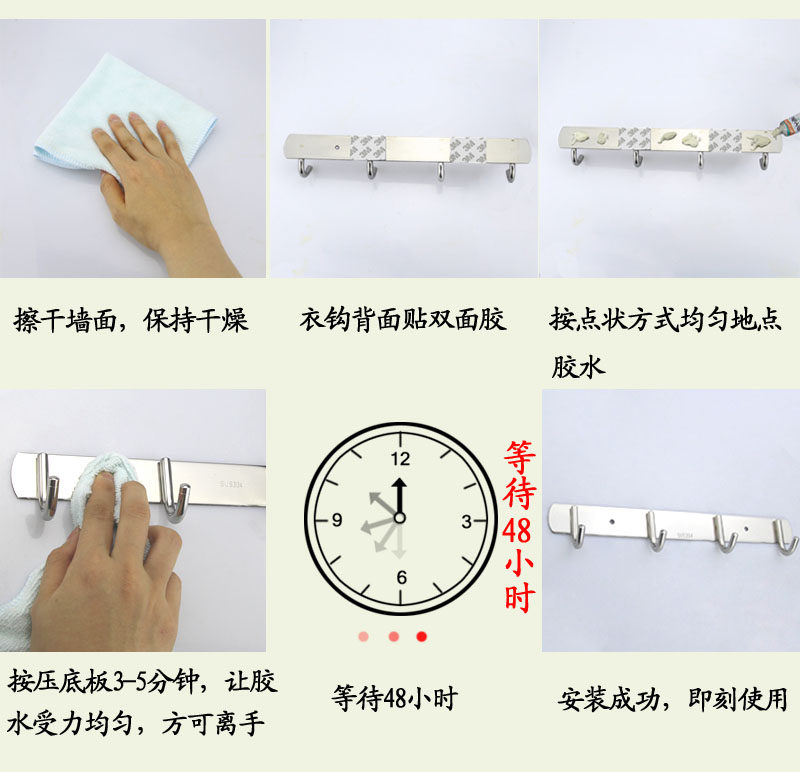 擦干墙面，保持干燥

衣钩背面贴双面胶

按点状方式均匀地点胶水

12
3
6
9

等待48小时

按压底板3-5分钟，让胶水受力均匀，方可离手

等待48小时

安装成功，即刻使用