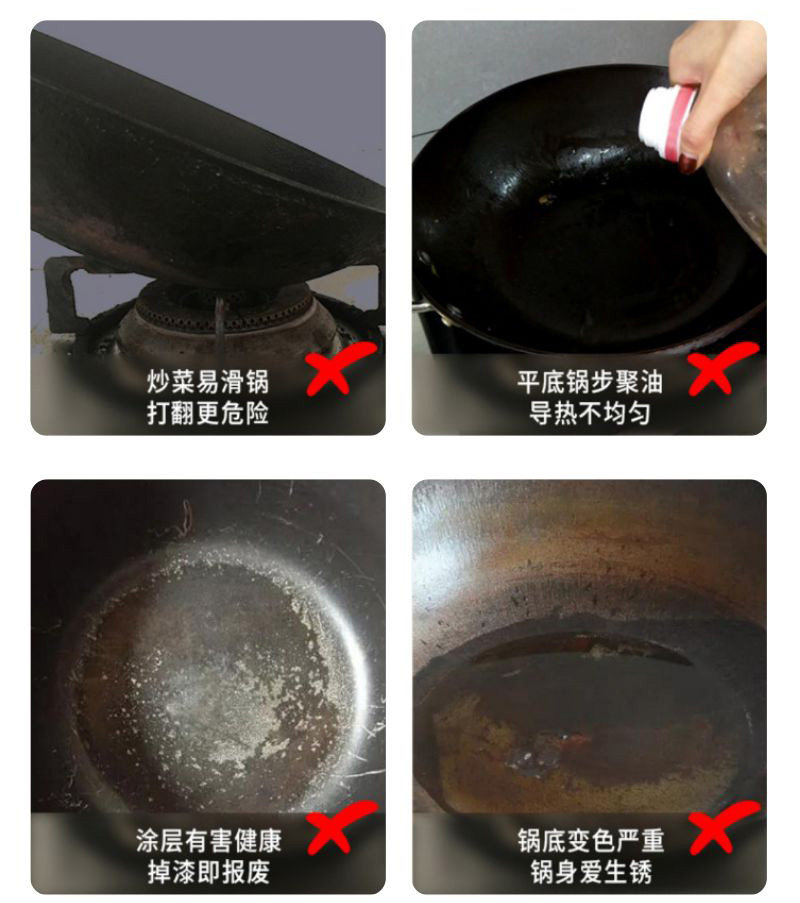 炒菜易滑锅
打翻更危险

平底锅步聚油
导热不均匀

涂层有害健康
掉漆即报废

锅底变色严重
锅身爱生锈