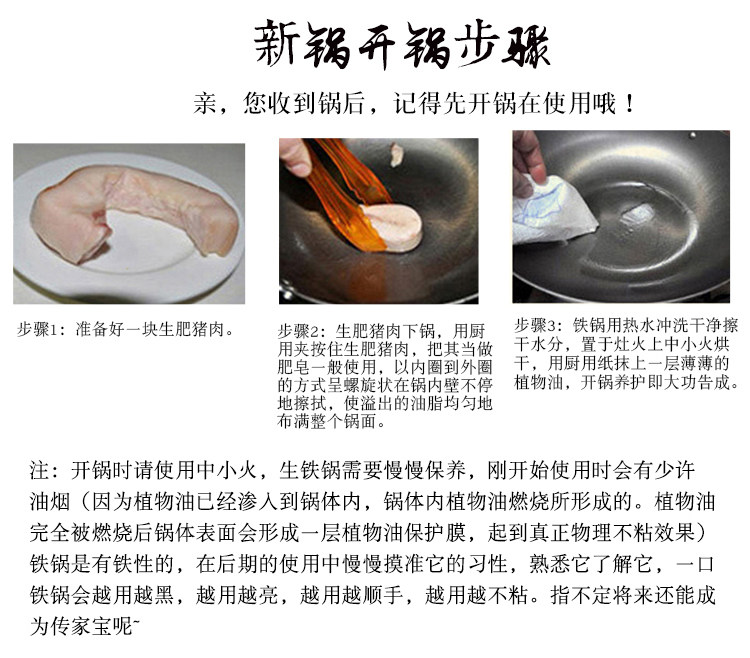 新锅开锅步骤

亲，您收到锅后，记得先开锅在使用哦！

步骤1：准备好一块生肥猪肉。

步骤2：生肥猪肉下锅，用厨用夹按住生肥猪肉，把其当做肥皂一般使用，以内圈到外圈的方式呈螺旋状在锅内壁不停地擦拭，使溢出的油脂均匀地布满整个锅面。

步骤3：铁锅用热水冲洗干净擦干水分，置于灶火上中小火烘干，用厨用纸抹上一层薄薄的植物油，开锅养护即大功告成。

注：开锅时请使用中小火，生铁锅需要慢慢保养，刚开始使用时会有少许油烟（因为植物油已经渗入到锅体内，锅体内植物油燃烧所形成的。植物油完全被燃烧后锅体表面会形成一层植物油保护膜，起到真正物理不粘效果）铁锅是有铁性的，在后期的使用中慢慢摸准它的习性，熟悉它了解它，一口铁锅会越用越黑，越用越亮，越用越顺手，越用越不粘。指不定将来还能成为传家宝呢~