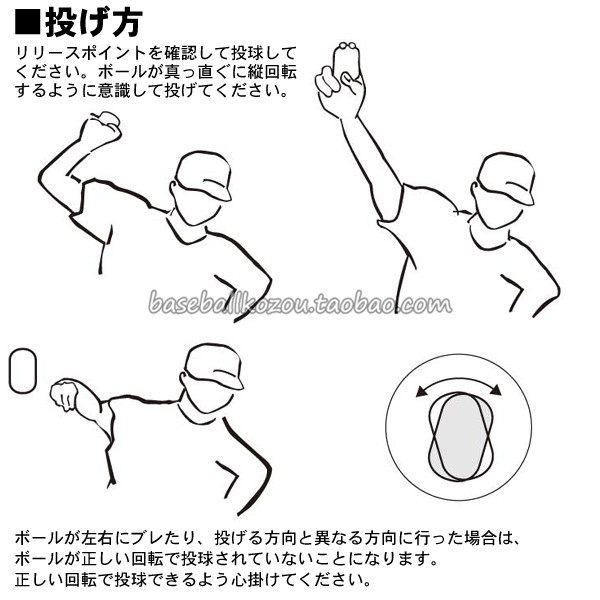 ■投げ方

リリースポイントを確認して投球してください。ボールが真っ直ぐに縦回転するように意識して投げてください。

baseballkozou.taobao.com

ボールが左右にブレたり、投げる方向と異なる方向に行った場合は、ボールが正しい回転で投球されていないことになります。
正しい回転で投球できるよう心掛けてください。