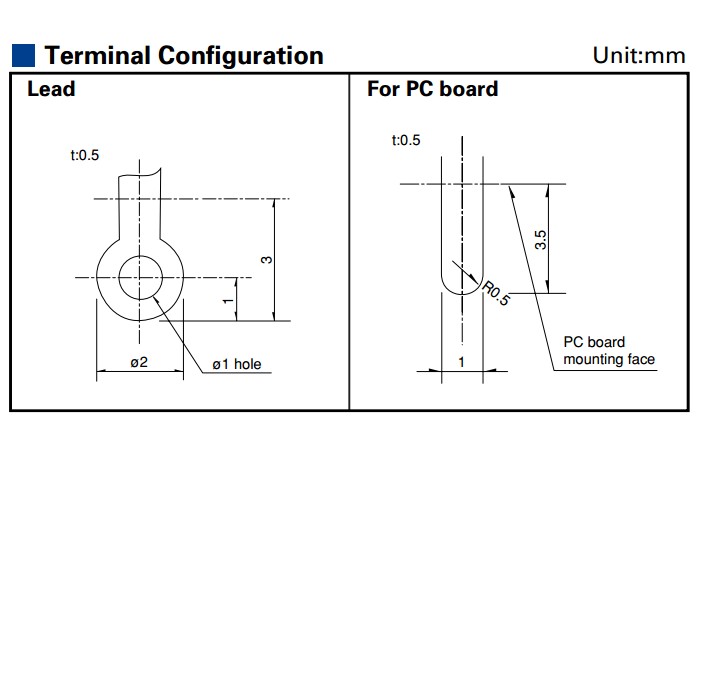 Terminal Configuration

Unit:mm

Lead

t:0.5

3

1

ø2

ø1 hole

For PC board

t:0.5

3.5

R0.5

1

PC board mounting face