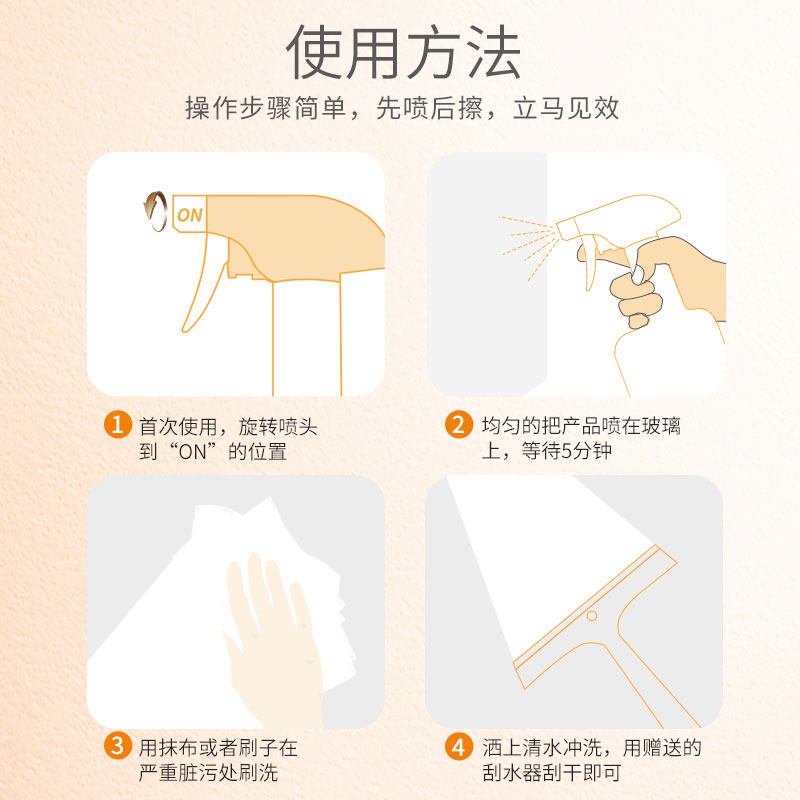 使用方法

操作步骤简单，先喷后擦，立马见效

ON

1 首次使用，旋转喷头到“ON”的位置

2 均匀的把产品喷在玻璃上，等待5分钟

3 用抹布或者刷子在严重脏污处刷洗

4 洒上清水冲洗，用赠送的刮水器刮干即可