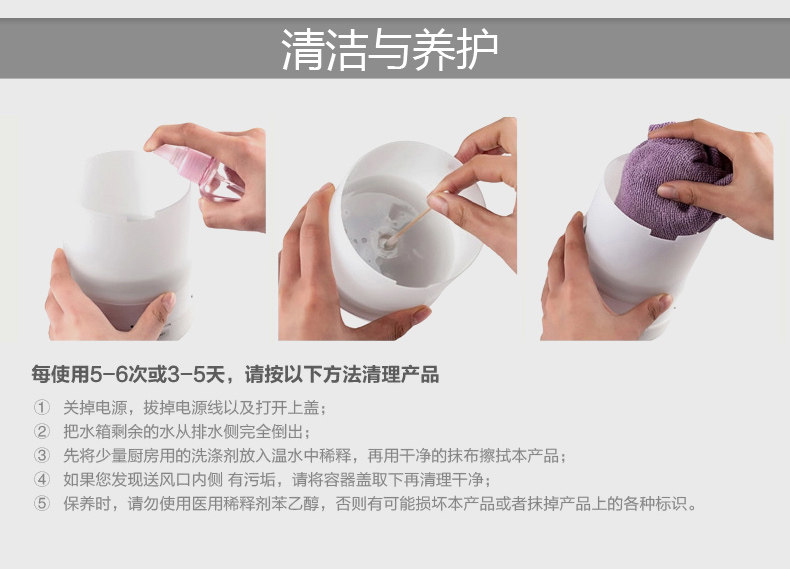 清洁与养护

每使用5-6次或3-5天，请按以下方法清理产品

① 关掉电源，拔掉电源线以及打开上盖；
② 把水箱剩余的水从排水侧完全倒出；
③ 先将少量厨房用的洗涤剂放入温水中稀释，再用干净的抹布擦拭本产品；
④ 如果您发现送风口内侧 有污垢，请将容器盖取下再清理干净；
⑤ 保养时，请勿使用医用稀释剂苯乙醇，否则有可能损坏本产品或者抹掉产品上的各种标识。