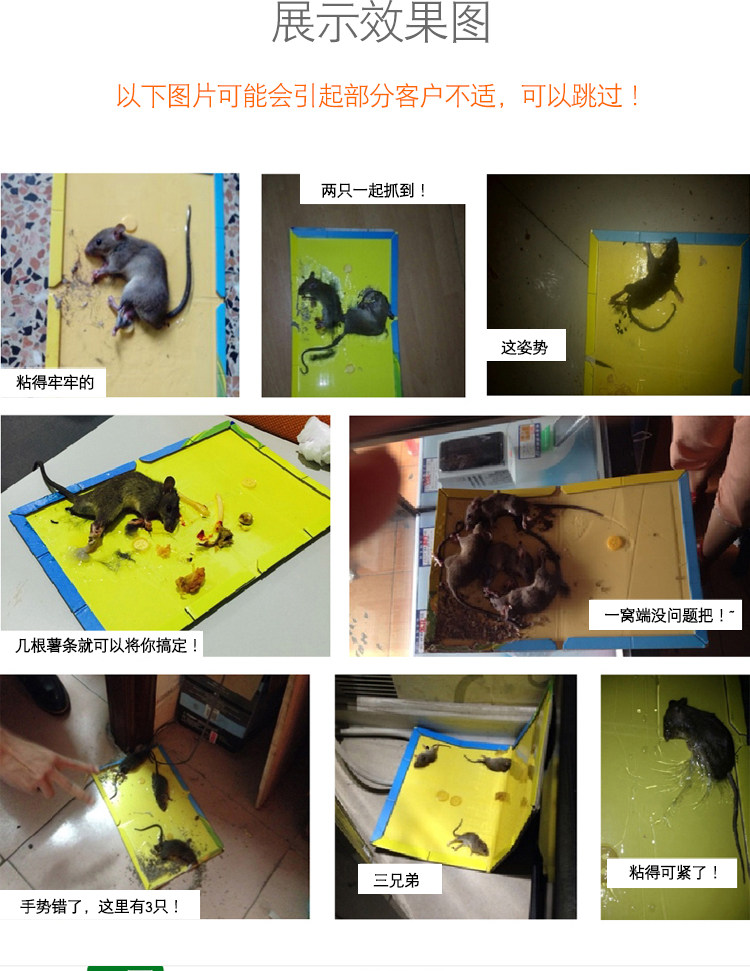 展示效果图

以下图片可能会引起部分客户不适，可以跳过！

粘得牢牢的

两只一起抓到！

这姿势

几根薯条就可以将你搞定！

一窝端没问题把！~

手势错了，这里有3只！

三兄弟

粘得可紧了！