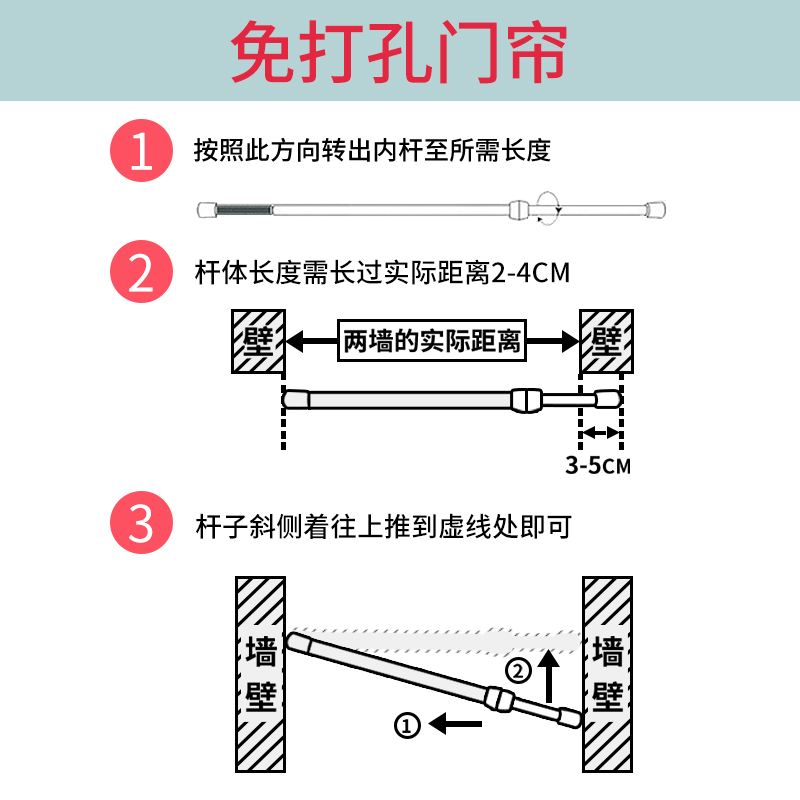 免打孔门帘

1 按照此方向转出内杆至所需长度

2 杆体长度需长过实际距离2-4CM

壁 两墙的实际距离 壁

3-5CM

3 杆子斜侧着往上推到虚线处即可

墙壁 ② ① 墙壁