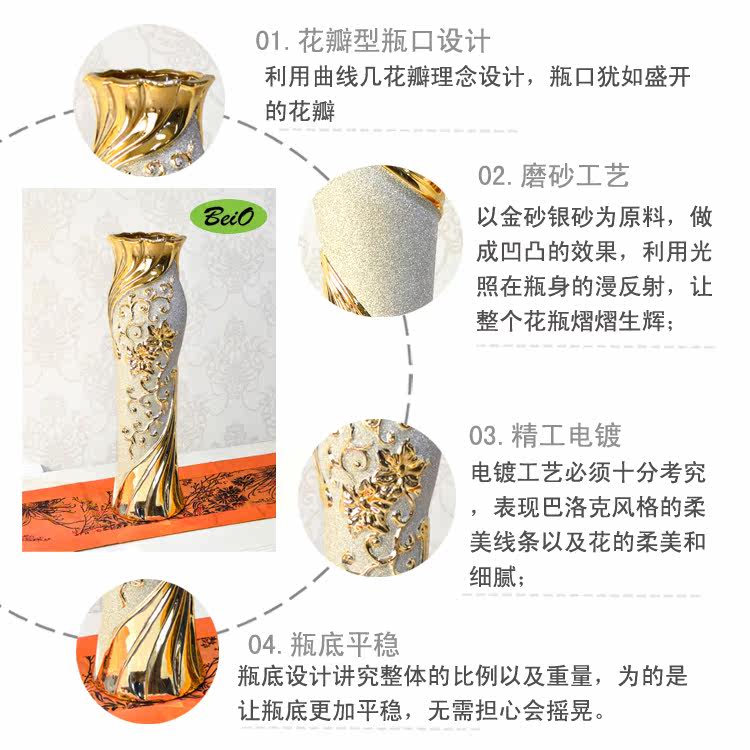 01. 花瓣型瓶口设计
利用曲线几花瓣理念设计，瓶口犹如盛开的花瓣

BeiO

02. 磨砂工艺
以金砂银砂为原料，做成凹凸的效果，利用光照在瓶身的漫反射，让整个花瓶熠熠生辉；

03. 精工电镀
电镀工艺必须十分考究，表现巴洛克风格的柔美线条以及花的柔美和细腻；

04. 瓶底平稳
瓶底设计讲究整体的比例以及重量，为的是让瓶底更加平稳，无需担心会摇晃。