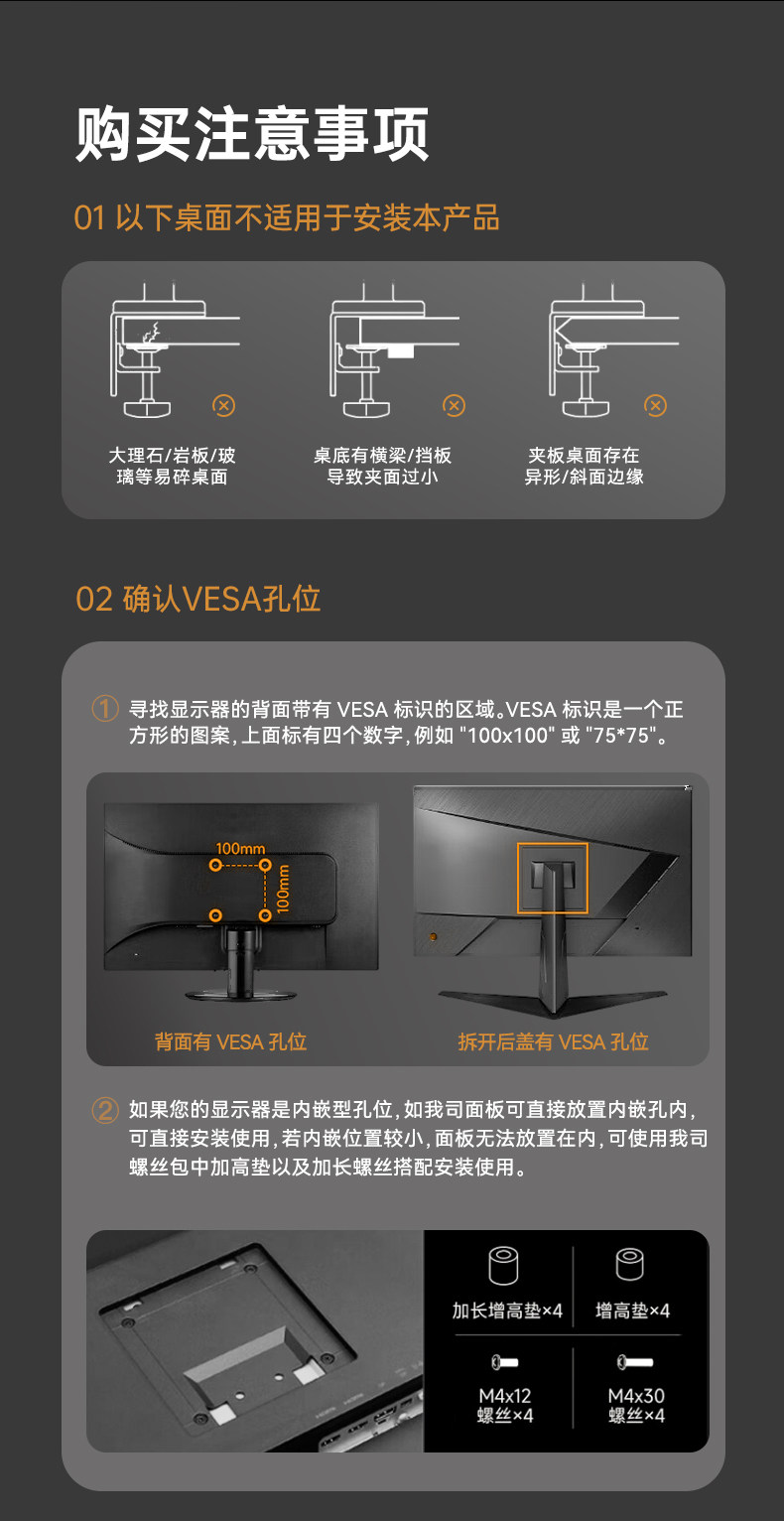 购买注意事项

01 以下桌面不适用于安装本产品

大理石/岩板/玻璃等易碎桌面

桌底有横梁/挡板导致夹面过小

夹板桌面存在异形/斜面边缘

02 确认VESA孔位

① 寻找显示器的背面带有 VESA 标识的区域。VESA 标识是一个正方形的图案,上面标有四个数字,例如 "100x100" 或 "75*75"。

100mm

100mm

背面有 VESA 孔位

拆开后盖有 VESA 孔位

② 如果您的显示器是内嵌型孔位,如我司面板可直接放置内嵌孔内,可直接安装使用,若内嵌位置较小,面板无法放置在内,可使用我司螺丝包中加高垫以及加长螺丝搭配安装使用。

加长增高垫×4

增高垫×4

M4x12 螺丝×4

M4x30 螺丝×4