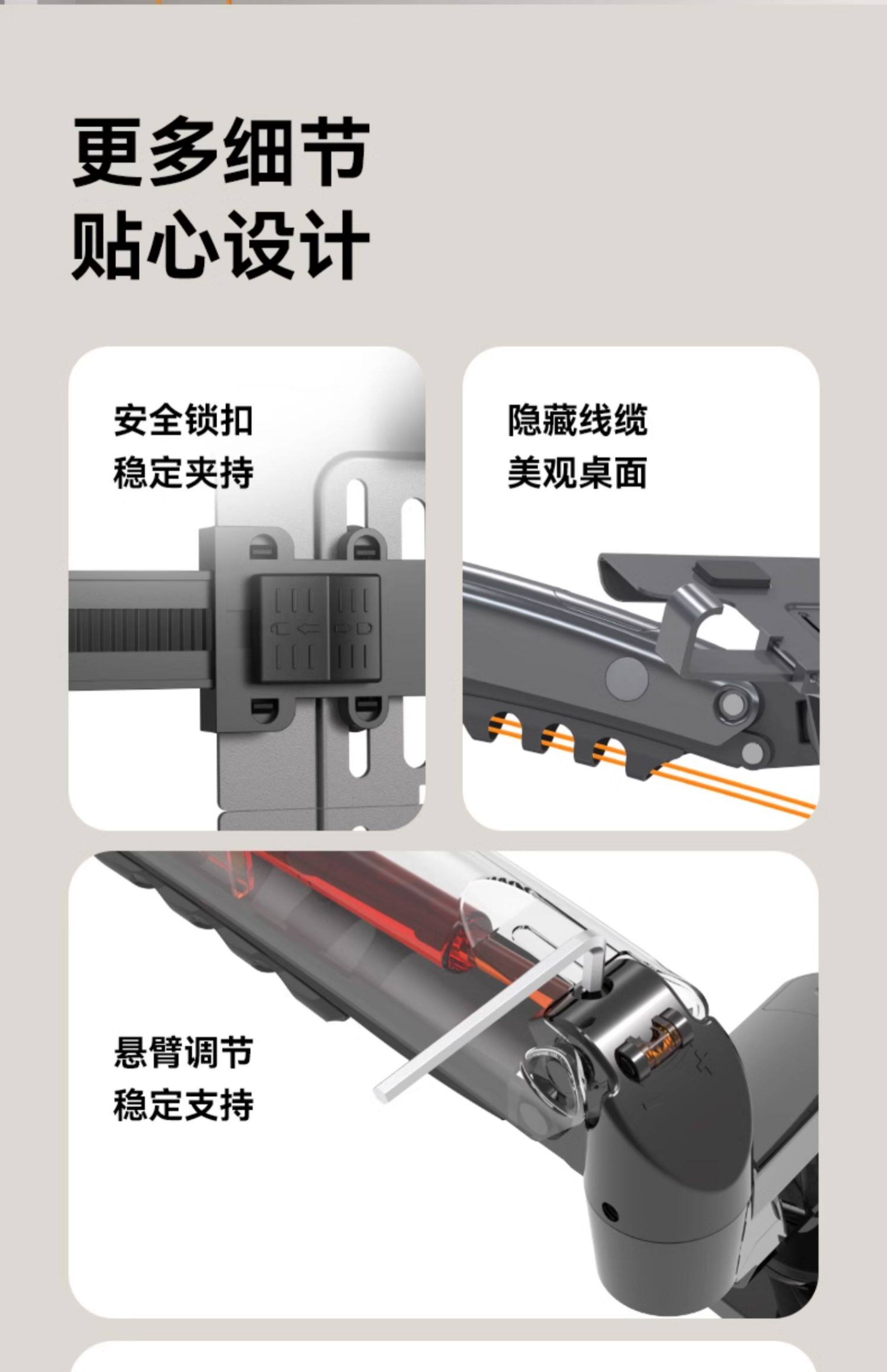 更多细节
贴心设计

安全锁扣
稳定夹持

隐藏线缆
美观桌面

悬臂调节
稳定支持