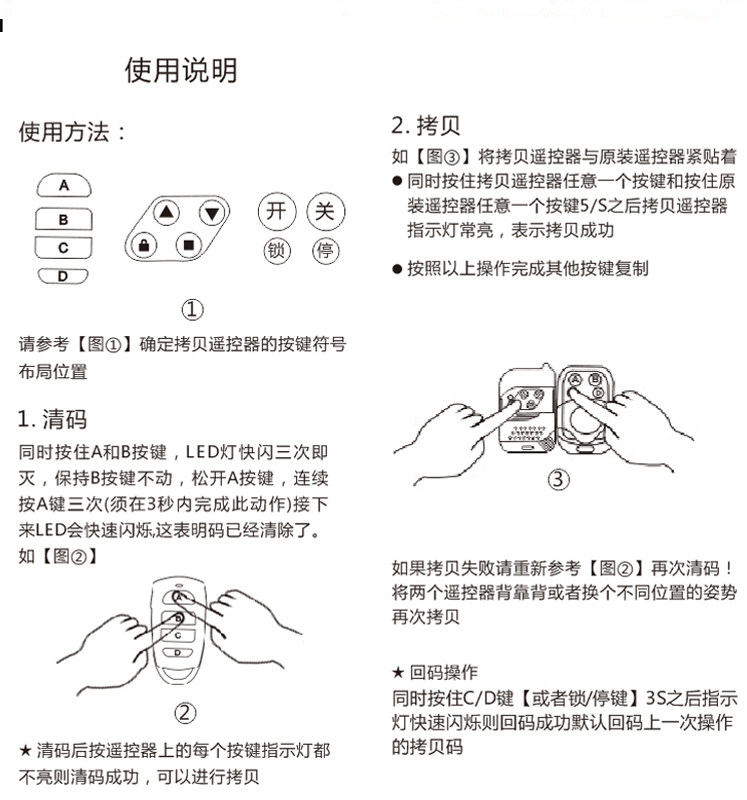 使用说明

使用方法：

A
B
C
D

开 关
锁 停

①

请参考【图①】确定拷贝遥控器的按键符号布局位置

1. 清码

同时按住A和B按键，LED灯快闪三次即灭，保持B按键不动，松开A按键，连续按A键三次(须在3秒内完成此动作)接下来LED会快速闪烁,这表明码已经清除了。如【图②】

A
B
C
D

②

★ 清码后按遥控器上的每个按键指示灯都不亮则清码成功，可以进行拷贝

2. 拷贝

如【图③】将拷贝遥控器与原装遥控器紧贴着

● 同时按住拷贝遥控器任意一个按键和按住原装遥控器任意一个按键5/S之后拷贝遥控器指示灯常亮，表示拷贝成功

● 按照以上操作完成其他按键复制

A
B
C
D

③

如果拷贝失败请重新参考【图②】再次清码！将两个遥控器背靠背或者换个不同位置的姿势再次拷贝

★ 回码操作

同时按住C/D键【或者锁/停键】3S之后指示灯快速闪烁则回码成功默认回码上一次操作的拷贝码