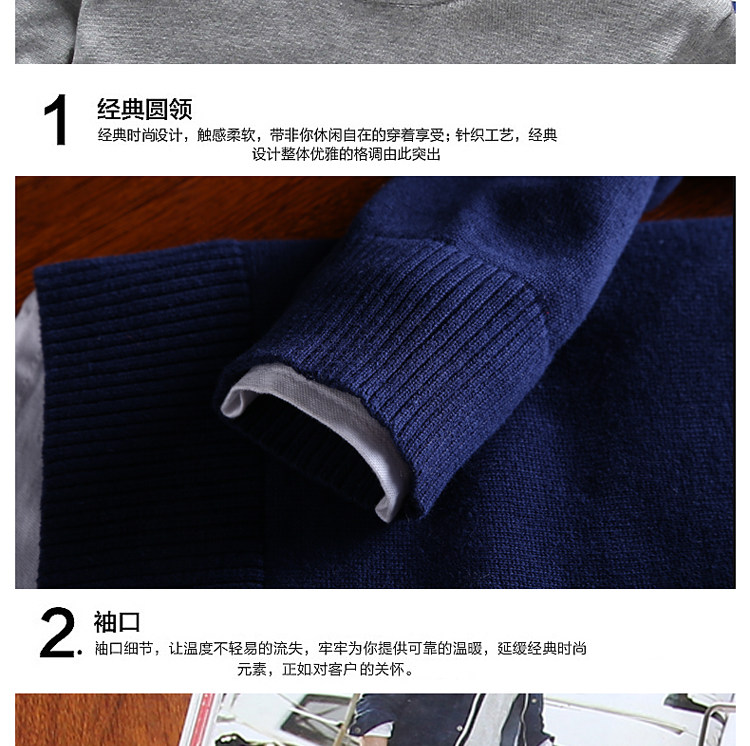 1 经典圆领
经典时尚设计，触感柔软，带非你休闲自在的穿着享受；针织工艺，经典设计整体优雅的格调由此突出

2. 袖口
袖口细节，让温度不轻易的流失，牢牢为你提供可靠的温暖，延缓经典时尚元素，正如对客户 的关怀。