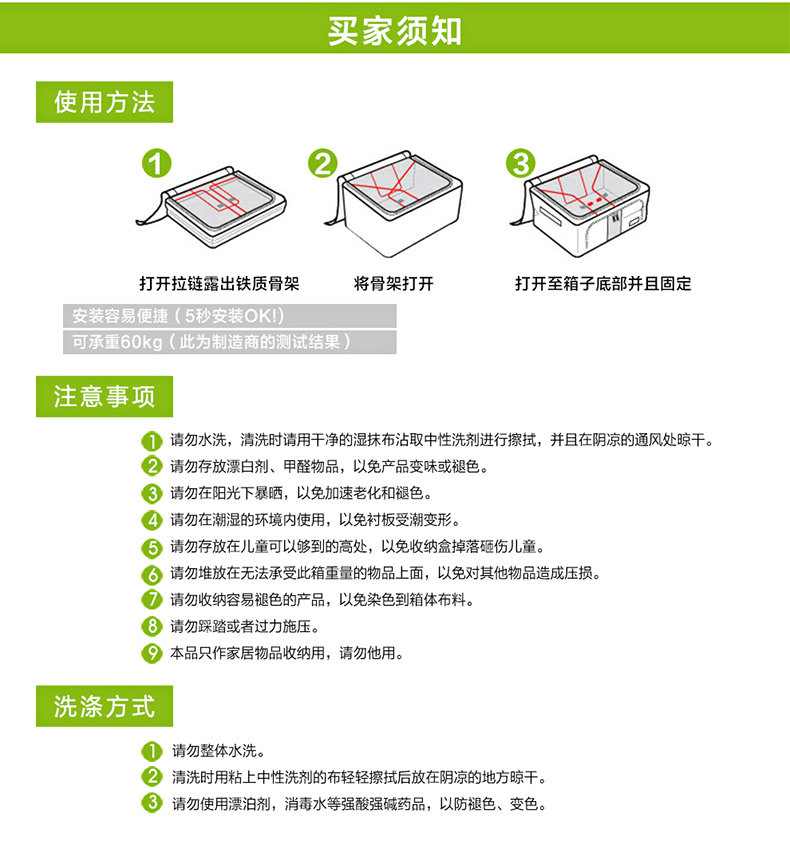 买家须知

使用方法

1
打开拉链露出铁质骨架

2
将骨架打开

3
打开至箱子底部并且固定

安装容易便捷（5秒安装OK!）
可承重60kg（此为制造商的测试结果）

注意事项

1 请勿水洗，清洗时请用干净的湿抹布沾取中性洗剂进行擦拭，并且在阴凉的通风处晾干。
2 请勿存放漂白剂、甲醛物品，以免产品变味或褪色。
3 请勿在阳光下暴晒，以免加速老化和褪色。
4 请勿在潮湿的环境内使用，以免衬板受潮变形。
5 请勿存放在儿童可以够到的高处，以免收纳盒掉落砸伤儿童。
6 请勿堆放在无法承受此箱重量的物品上面，以免对其他物品造成压损。
7 请勿收纳容易褪色的产品，以免染色到箱体布料。
8 请勿踩踏或者过力施压。
9 本品只作家居物品收纳用，请勿他用。

洗涤方式

1 请勿整体水洗。
2 清洗时用粘上中性洗剂的布轻轻擦拭后放在阴凉的地方晾干。
3 请勿使用漂泊剂，消毒水等强酸强碱药品，以防褪色、变色。