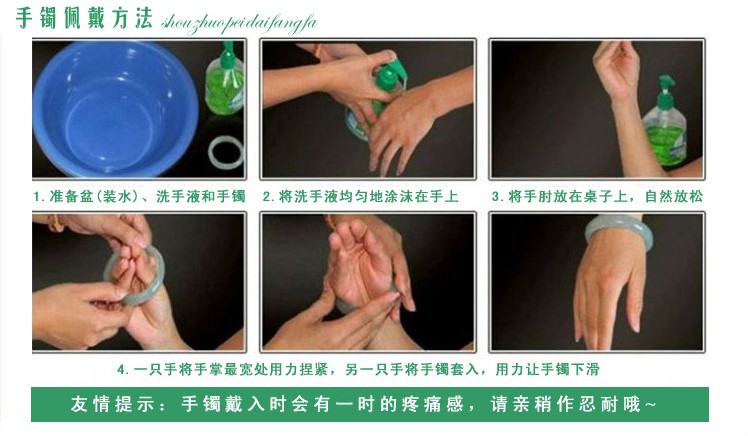 手镯佩戴方法 shouzhuopeidaifangfa

1. 准备盆(装水)、洗手液和手镯

2. 将洗手液均匀地涂沫在手上

3. 将手肘放在桌子上，自然放松

4. 一只手将手掌最宽处用力捏紧，另一只手将手镯套入，用力让手镯下滑

友情提示：手镯戴入时会有一时的疼痛感，请亲稍作忍耐哦~