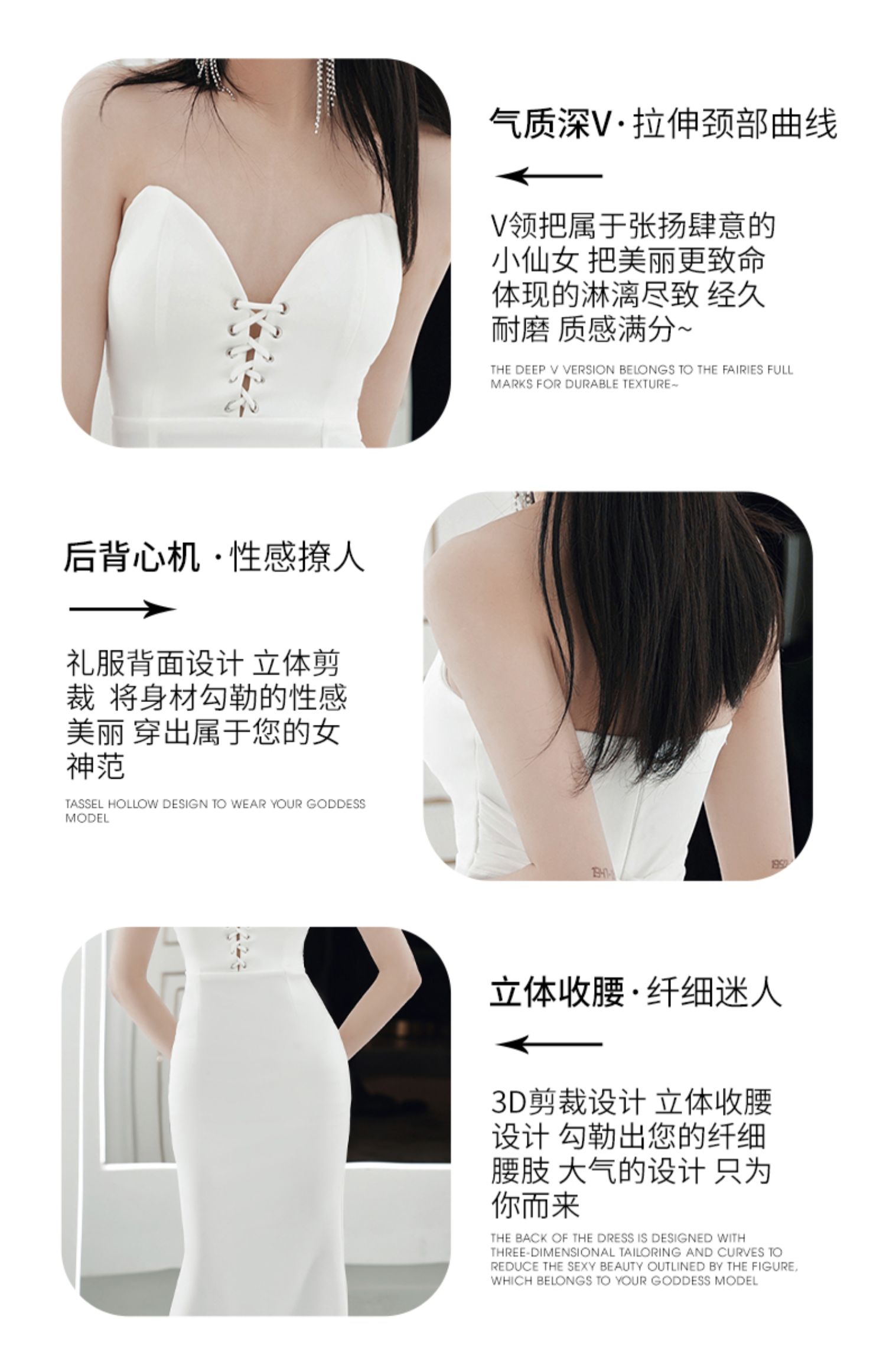 气质深V·拉伸颈部曲线

V领把属于张扬肆意的小仙女 把美丽更致命体现的淋漓尽致 经久耐磨 质感满分~

THE DEEP V VERSION BELONGS TO THE FAIRIES FULL MARKS FOR DURABLE TEXTURE~

后背心机·性感撩人

礼服背面设计 立体剪裁 将身材勾勒的性感美丽 穿出属于您的女神范

TASSEL HOLLOW DESIGN TO WEAR YOUR GODDESS MODEL

立体收腰·纤细迷人

3D剪裁设计 立体收腰设计 勾勒出您的纤细腰肢 大气的设计 只为你而来

THE BACK OF THE DRESS IS DESIGNED WITH THREE-DIMENSIONAL TAILORING AND CURVES TO REDUCE THE SEXY BEAUTY OUTLINED BY THE FIGURE, WHICH BELONGS TO YOUR GODDESS MODEL