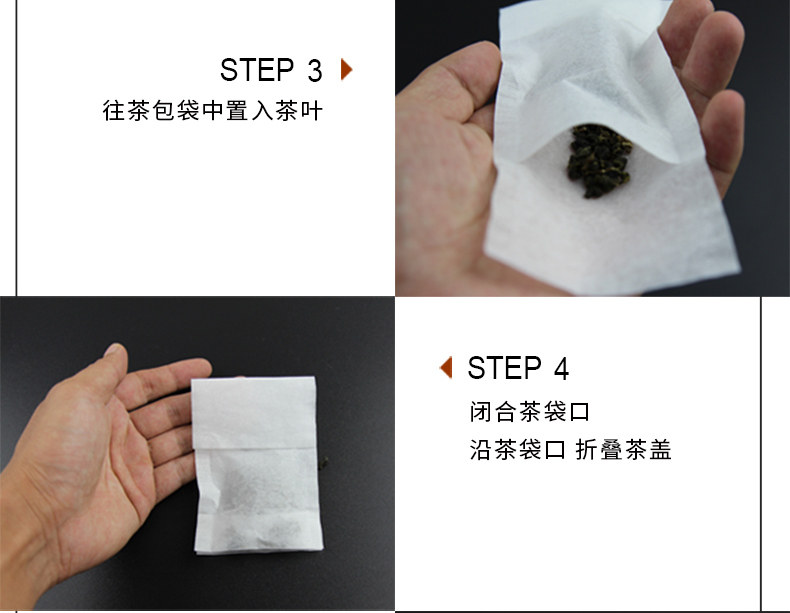 STEP 3

往茶包袋中置入茶叶

STEP 4

闭合茶袋口

沿茶袋口 折叠茶盖