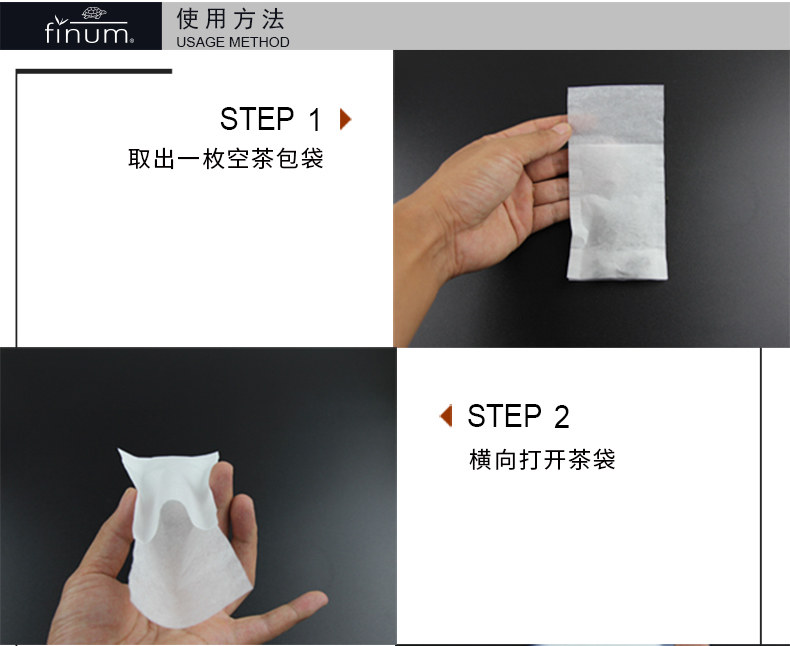 finum.

使用方法
USAGE METHOD

STEP 1
取出一枚空茶包袋

STEP 2
横向打开茶袋