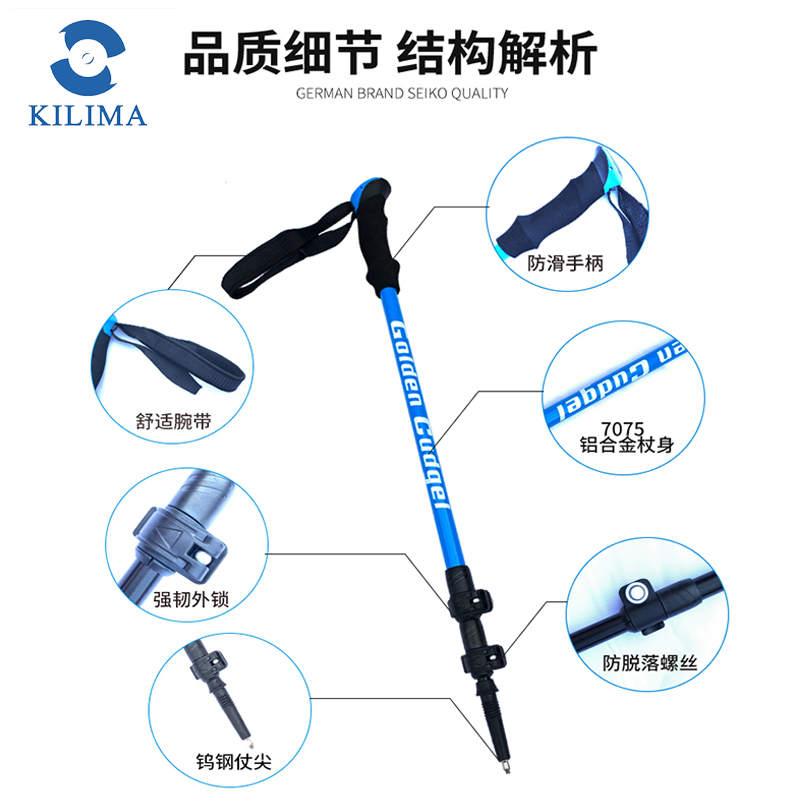 KILIMA

品质细节 结构解析

GERMAN BRAND SEIKO QUALITY

防滑手柄

舒适腕带

Golden Cudgel

7075
铝合金杖身

强韧外锁

防脱落螺丝

钨钢仗尖