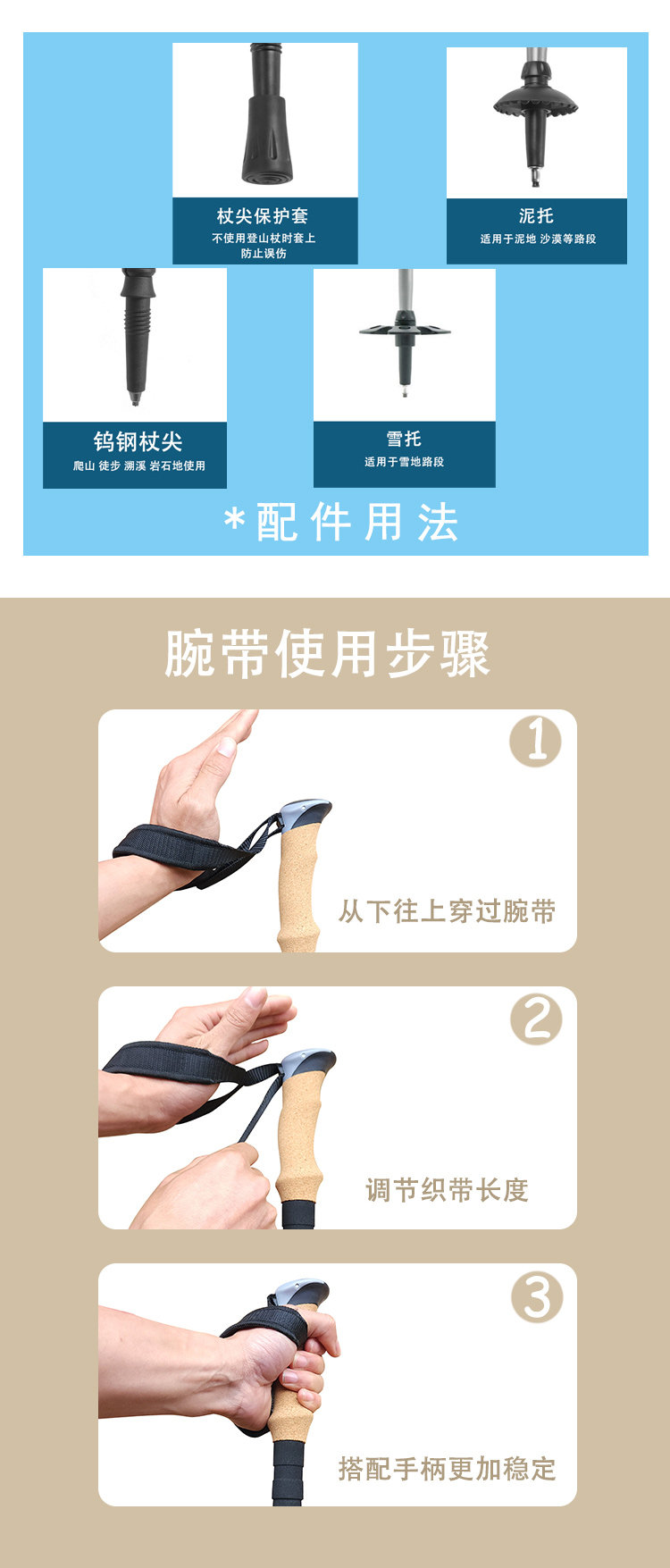 杖尖保护套
不使用登山杖时套上
防止误伤

泥托
适用于泥地 沙漠等路段

钨钢杖尖
爬山 徒步 溯溪 岩石地使用

雪托
适用于雪地路段

*配件用法

腕带使用步骤

1
从下往上穿过腕带

2
调节织带长度

3
搭配手柄更加稳定