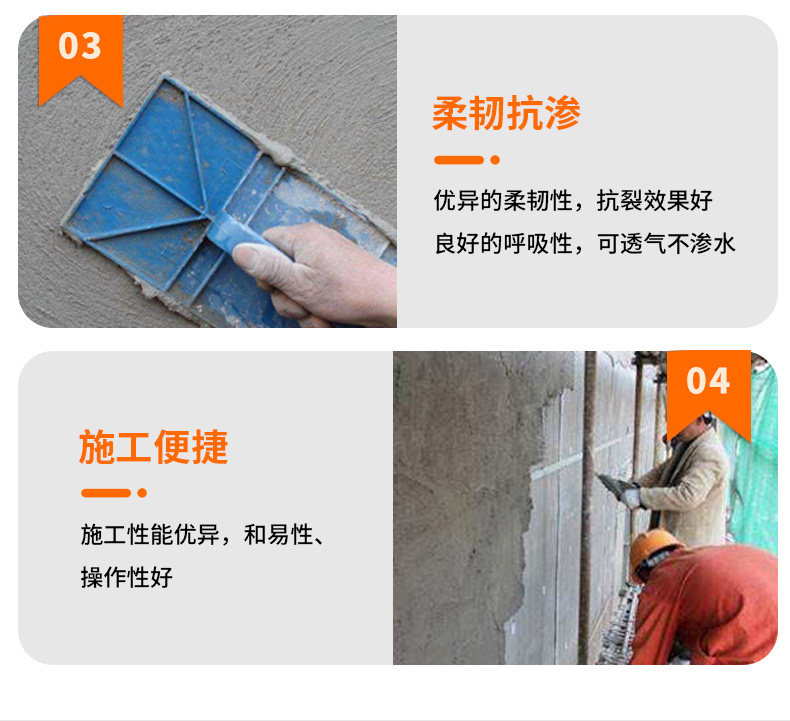 03

柔韧抗渗

优异的柔韧性，抗裂效果好
良好的呼吸性，可透气不渗水

04

施工便捷

施工性能优异，和易性、操作性好