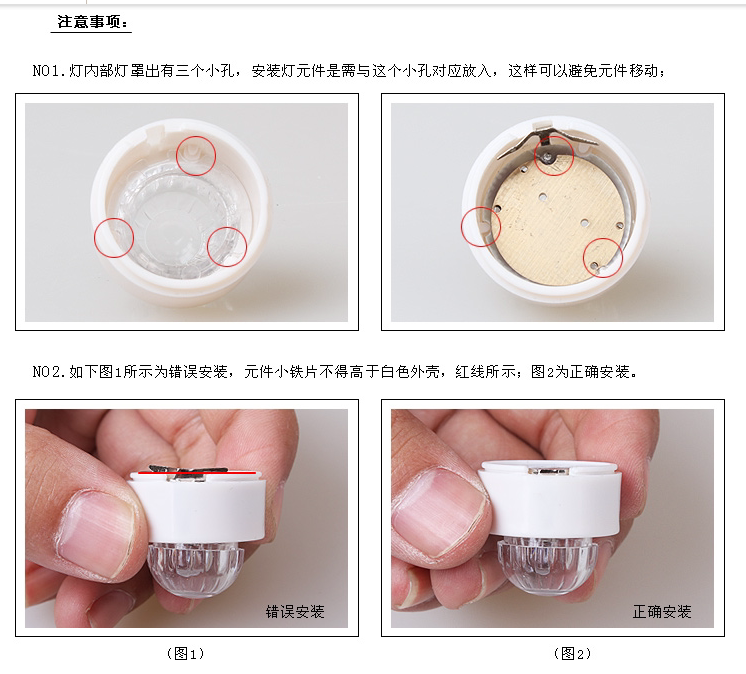 注意事项：

NO1.灯内部灯罩出有三个小孔，安装灯元件是需与这个小孔对应放入，这样可以避免元件移动；

NO2.如下图1所示为错误安装，元件小铁片不得高于白色外壳，红线所示；图2为正确安装。

错误安装

正确安装

（图1）

（图2）