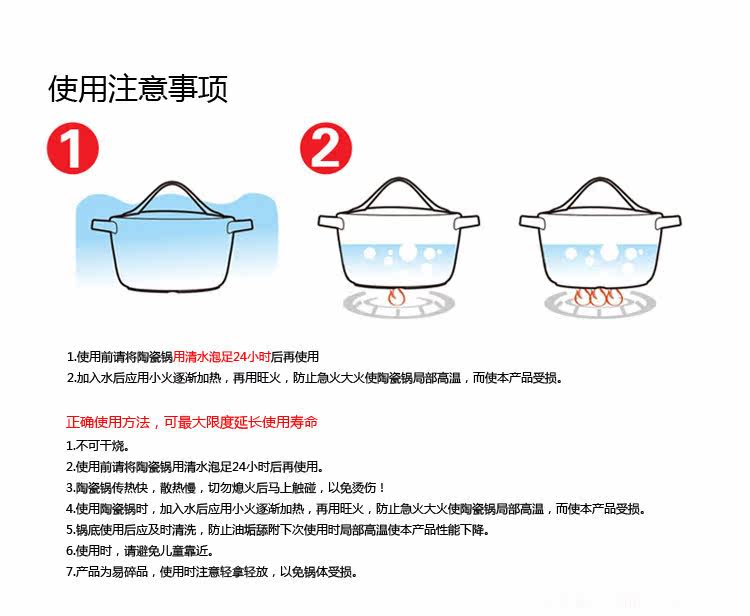 使用注意事项

1

2

1.使用前请将陶瓷锅用清水泡足24小时后再使用
2.加入水后应用小火逐渐加热，再用旺火，防止急火大火使陶瓷锅局部高温，而使本产品受损。

正确使用方法，可最大限度延长使用寿命
1.不可干烧。
2.使用前请将陶瓷锅用清水泡足24小时后再使用。
3.陶瓷锅传热快，散热慢，切勿熄火后马上触碰，以免烫伤！
4.使用陶瓷锅时，加入水后应用小火逐渐加热，再用旺火，防止急火大火使陶瓷锅局部高温，而使本产品受损。
5.锅底使用后应及时清洗，防止油垢舔附下次使用时局部高温使本产品性能下降。
6.使用时，请避免儿童靠近。
7.产品为易碎品，使用时注意轻拿轻放，以免锅体受损。