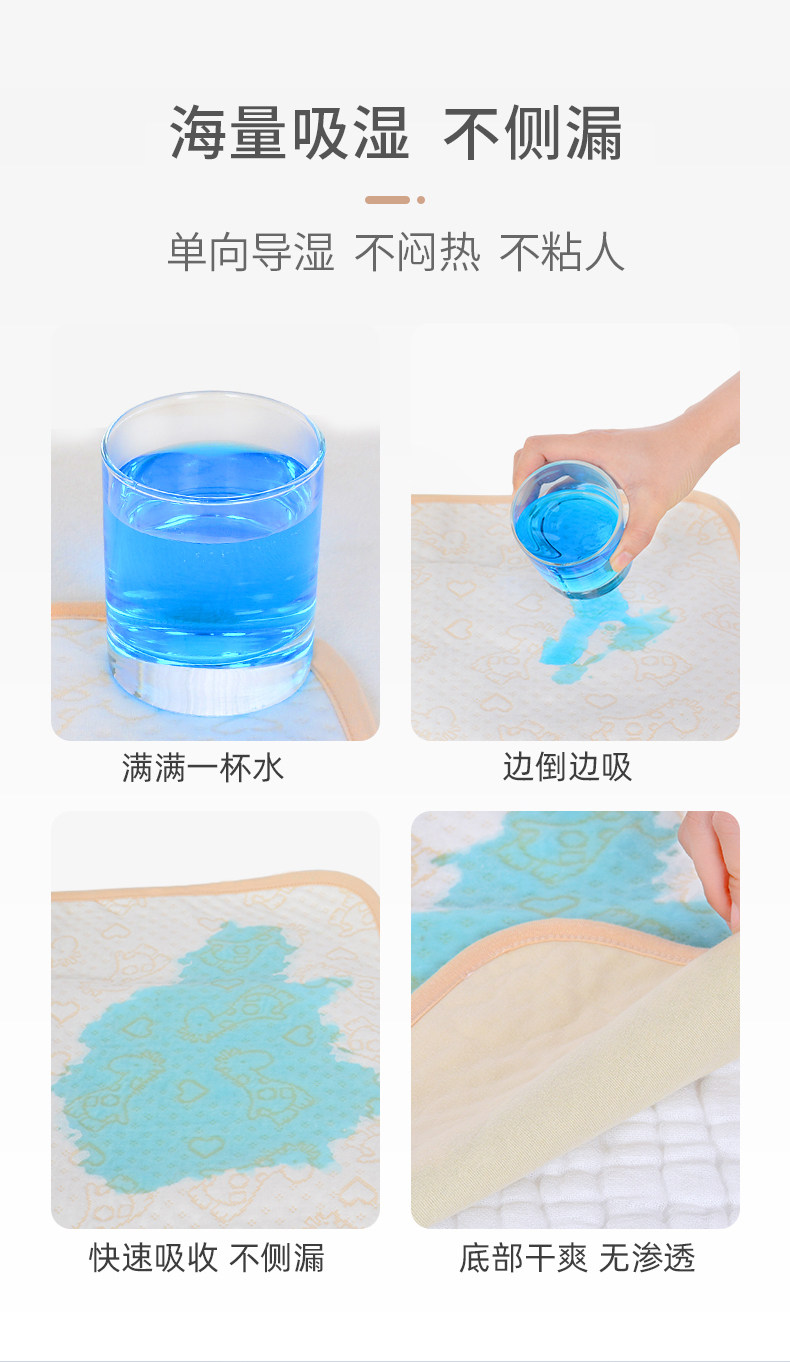 海量吸湿 不侧漏

单向导湿 不闷热 不粘人

满满一杯水

边倒边吸

快速吸收 不侧漏

底部干爽 无渗透