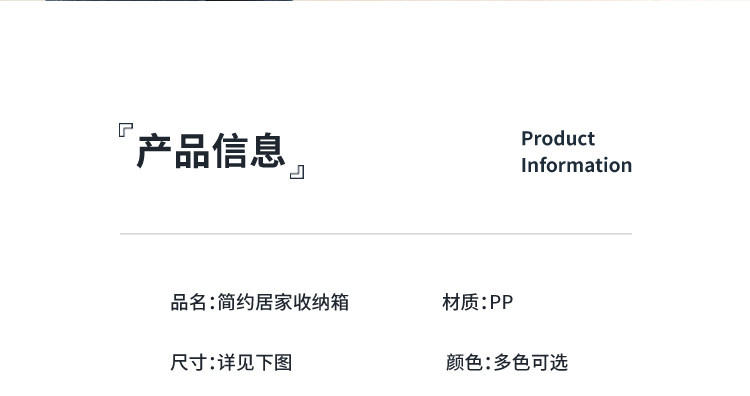 『产品信息』

Product
Information

品名:简约居家收纳箱 材质:PP

尺寸:详见下图 颜色:多色可选