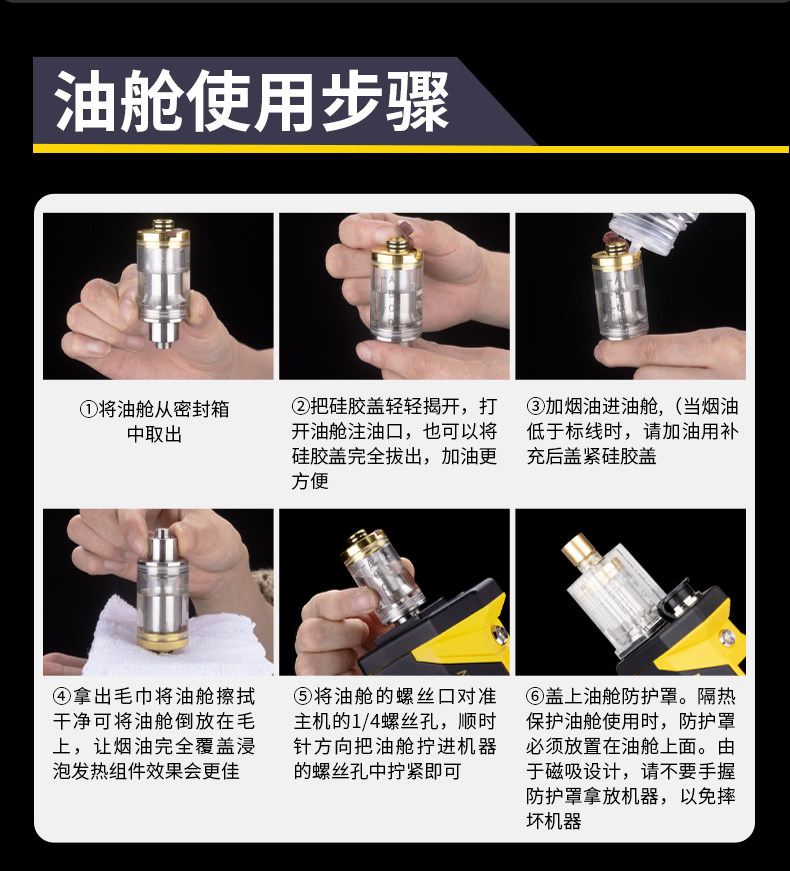 油舱使用步骤

①将油舱从密封箱中取出

②把硅胶盖轻轻揭开，打开油舱注油口，也可以将硅胶盖完全拔出，加油更方便

③加烟油进油舱，(当烟油低于标线时，请加油用补充后盖紧硅胶盖

④拿出毛巾将油舱擦拭干净可将油舱倒放在毛上，让烟油完全覆盖浸泡发热组件效果会更佳

⑤将油舱的螺丝口对准主机的1/4螺丝孔，顺时针方向把油舱拧进机器的螺丝孔中拧紧即可

⑥盖上油舱防护罩。隔热保护油舱使用时，防护罩必须放置在油舱上面。由于磁吸设计，请不要手握防护罩拿放机器，以免摔坏机器