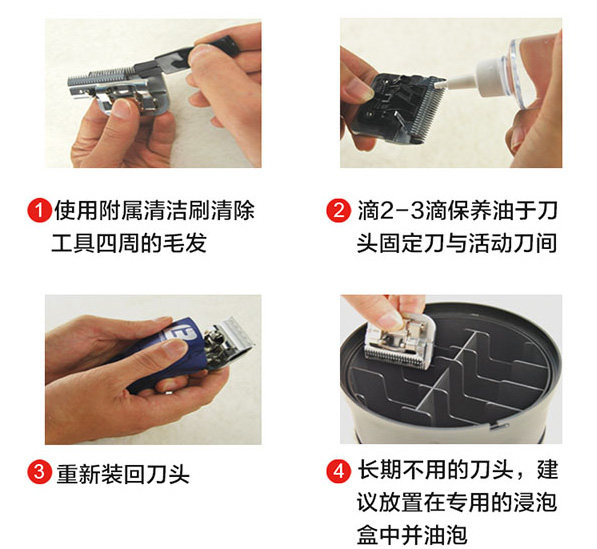 1 使用附属清洁刷清除工具四周的毛发

2 滴2-3滴保养油于刀头固定刀与活动刀间

3 重新装回刀头

4 长期不用的刀头，建议放置在专用的浸泡盒中并油泡