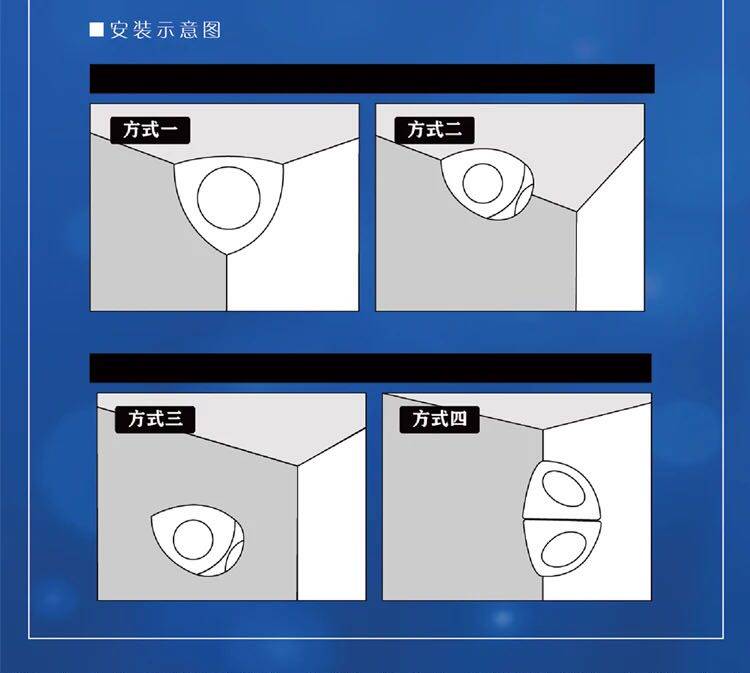 ■安装示意图

方式一

方式二

方式三

方式四