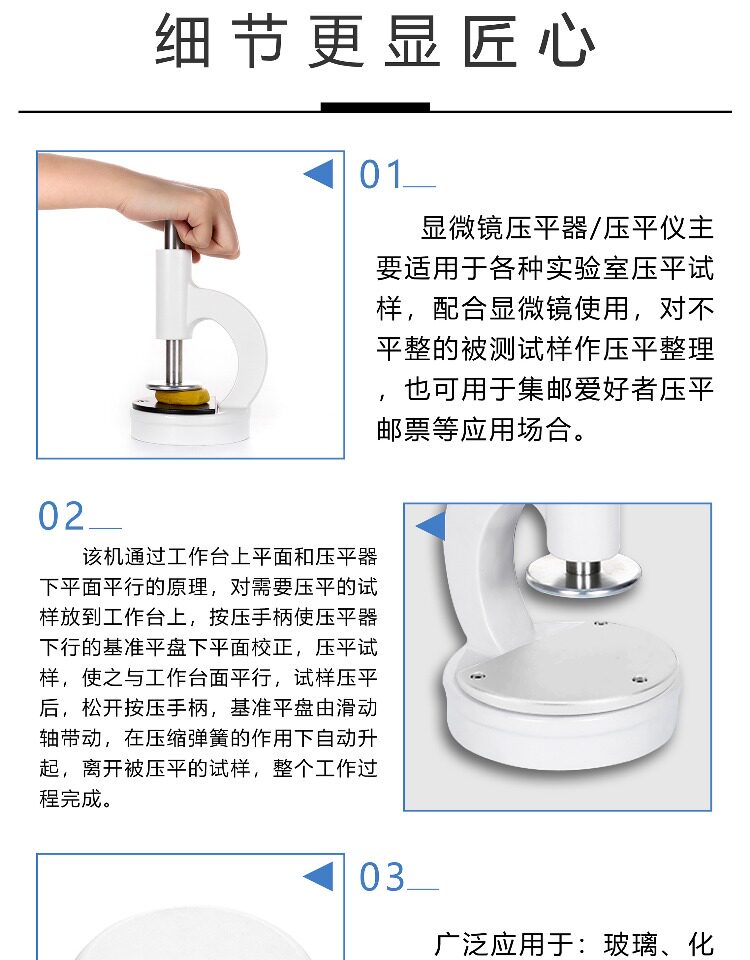 细节更显匠心

01

显微镜压平器/压平仪主要适用于各种实验室压平试样，配合显微镜使用，对不平整的被测试样作压平整理，也可用于集邮爱好者压平邮票等应用场合。

02

该机通过工作台上平面和压平器下平面平行的原理，对需要压平的试样放到工作台上，按压手柄使压平器下行的基准平盘下平面校正，压平试样，使之与工作台面平行，试样压平后，松开按压手柄，基准平盘由滑动轴带动，在压缩弹簧的作用下自动升起，离开被压平的试样，整个工作过程完成。

03

广泛应用于：玻璃、化