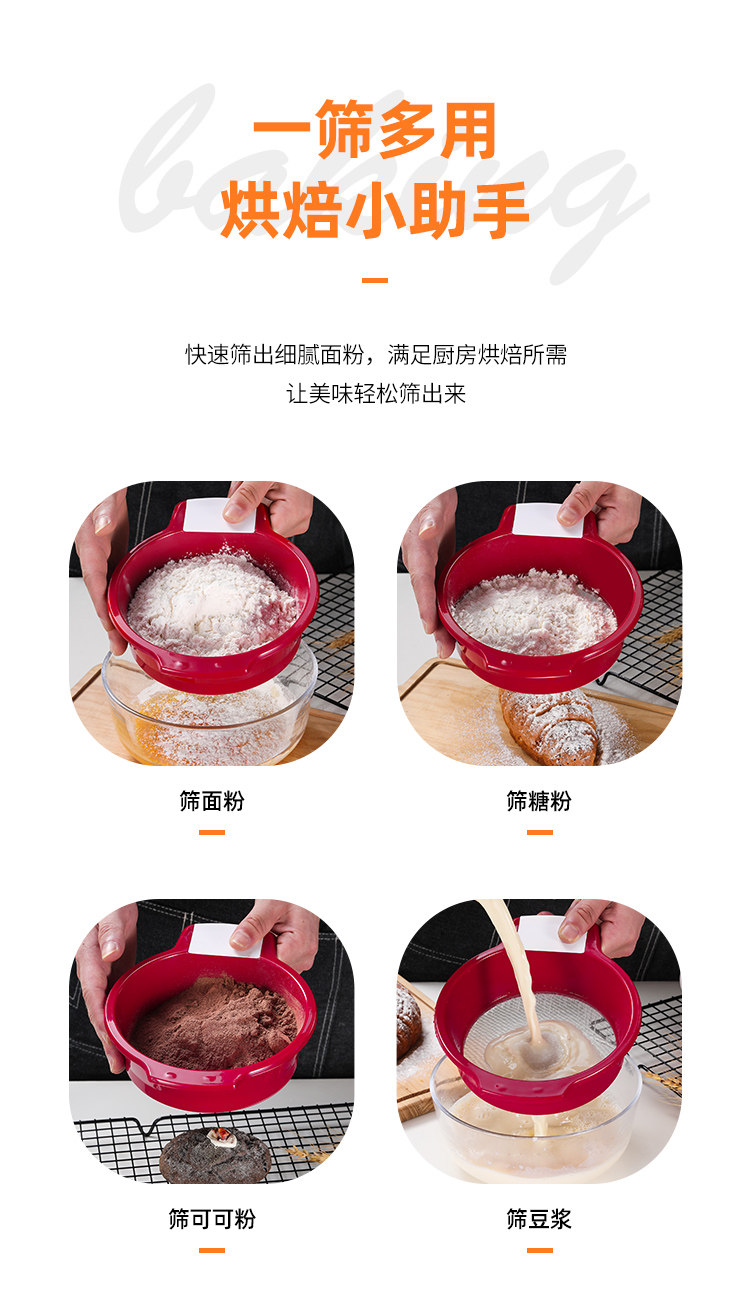 baking

一筛多用
烘焙小助手

快速筛出细腻面粉，满足厨房烘焙所需
让美味轻松筛出来

筛面粉

筛糖粉

筛可可粉

筛豆浆