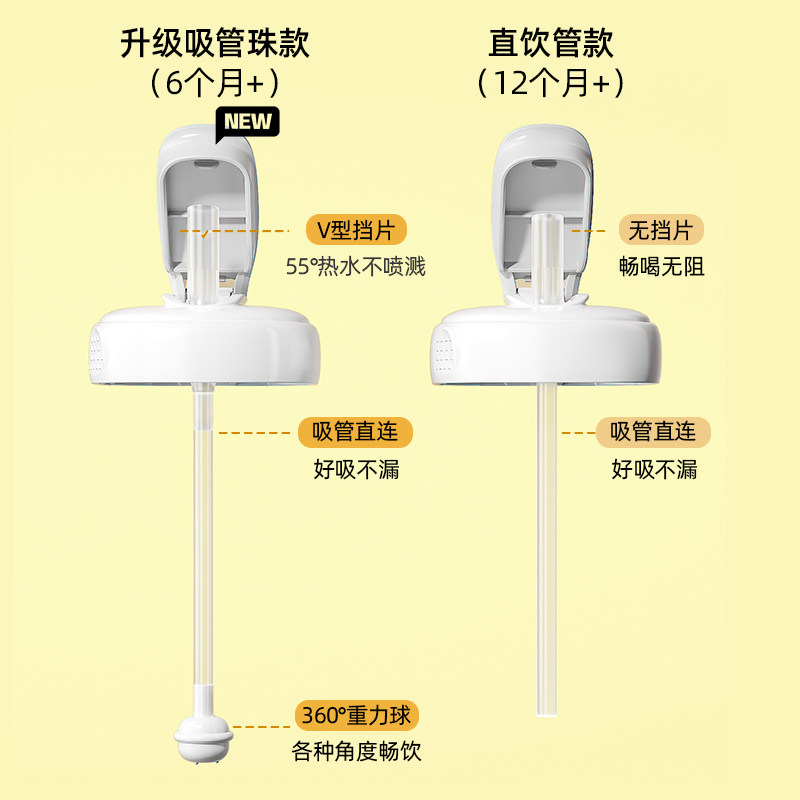 升级吸管珠款
（6个月+）

NEW

V型挡片
55°热水不喷溅

吸管直连
好吸不漏

360°重力球
各种角度畅饮

直饮管款
（12个月+）

无挡片
畅喝无阻

吸管直连
好吸不漏