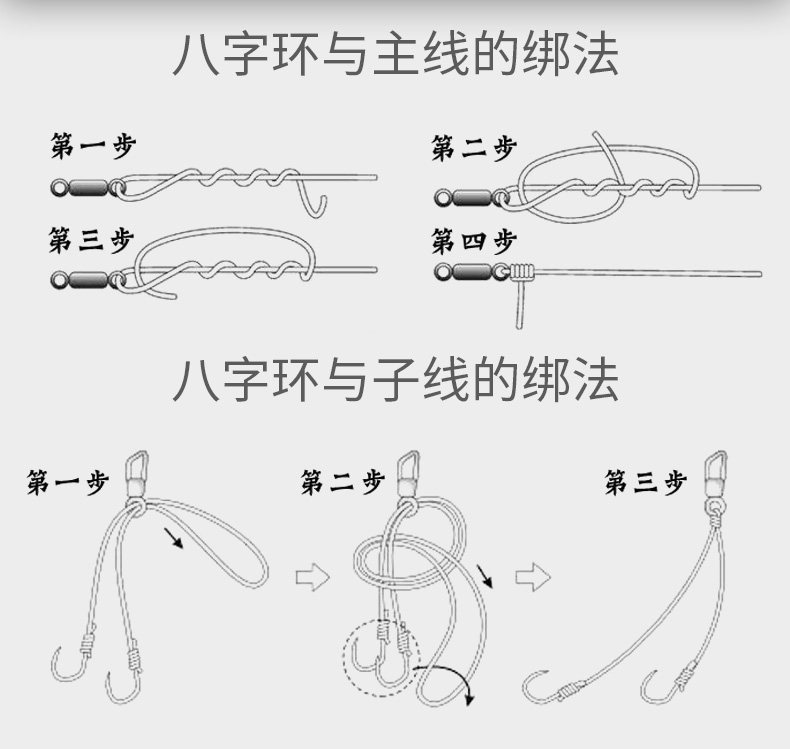 八字环与主线的绑法

第一步

第二步

第三步

第四步

八字环与子线的绑法

第一步

第二步

第三步