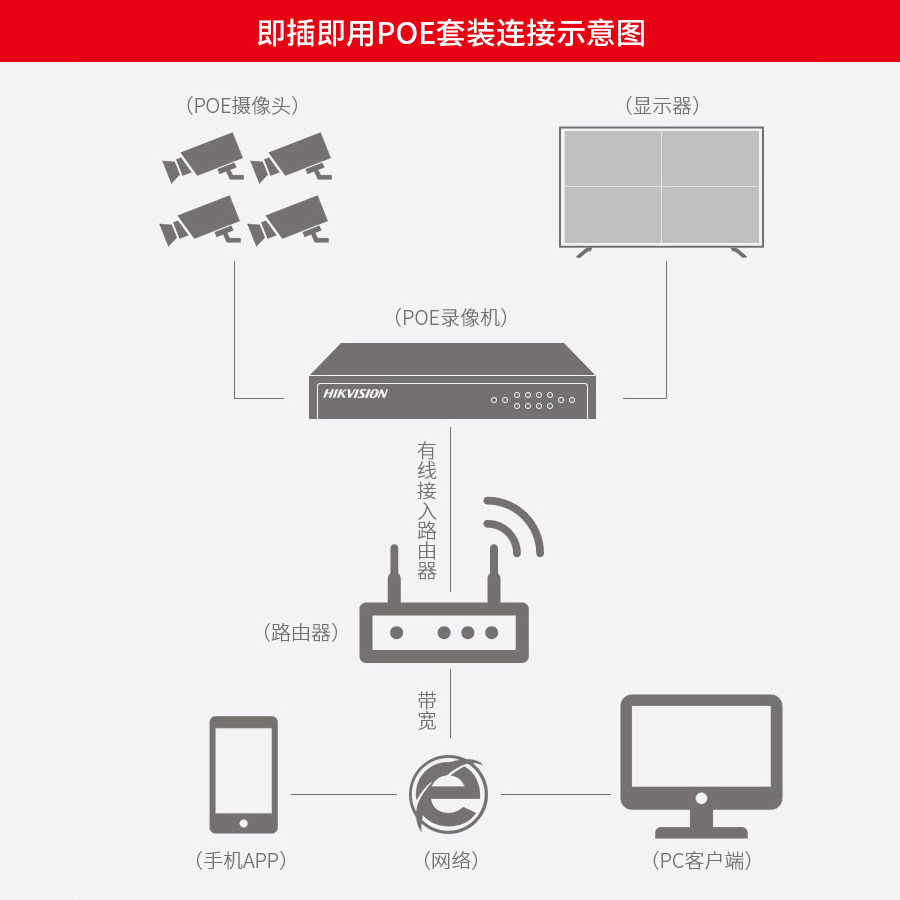 即插即用POE套装连接示意图

（POE摄像头）

（显示器）

（POE录像机）

HIKVISION

有线接入路由器

（路由器）

带宽

（手机APP）

（网络）

（PC客户端）