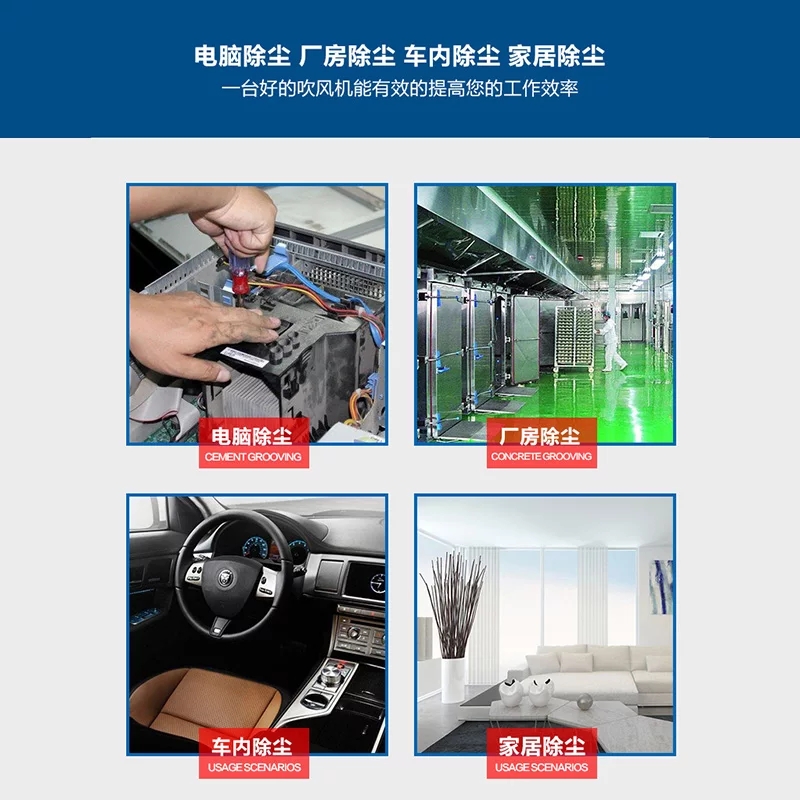 电脑除尘 厂房除尘 车内除尘 家居除尘
一台好的吹风机能有效的提高您的工作效率

电脑除尘
CEMENT GROOVING

厂房除尘
CONCRETE GROOVING

车内除尘
USAGE SCENARIOS

家居除尘
USAGE SCENARIOS