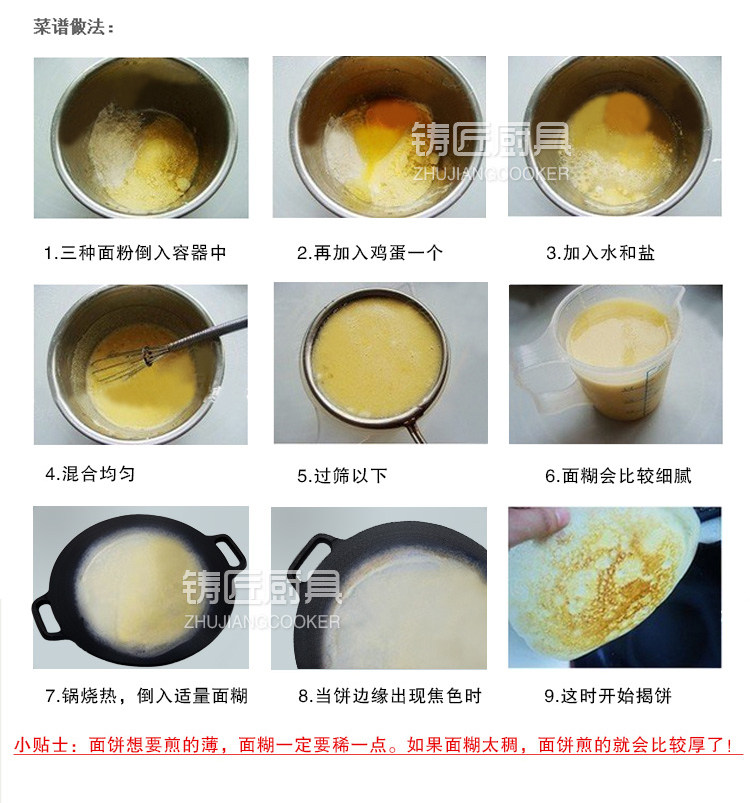 菜谱做法：

铸匠厨具
ZHUJIANGCOOKER

1.三种面粉倒入容器中

2.再加入鸡蛋一个

3.加入水和盐

4.混合均匀

5.过筛以下

6.面糊会比较细腻

铸匠厨具
ZHUJIANGCOOKER

7.锅烧热，倒入适量面糊

8.当饼边缘出现焦色时

9.这时开始揭饼

小贴士：面饼想要煎的薄，面糊一定要稀一点。如果面糊太稠，面饼煎的就会比较厚了！